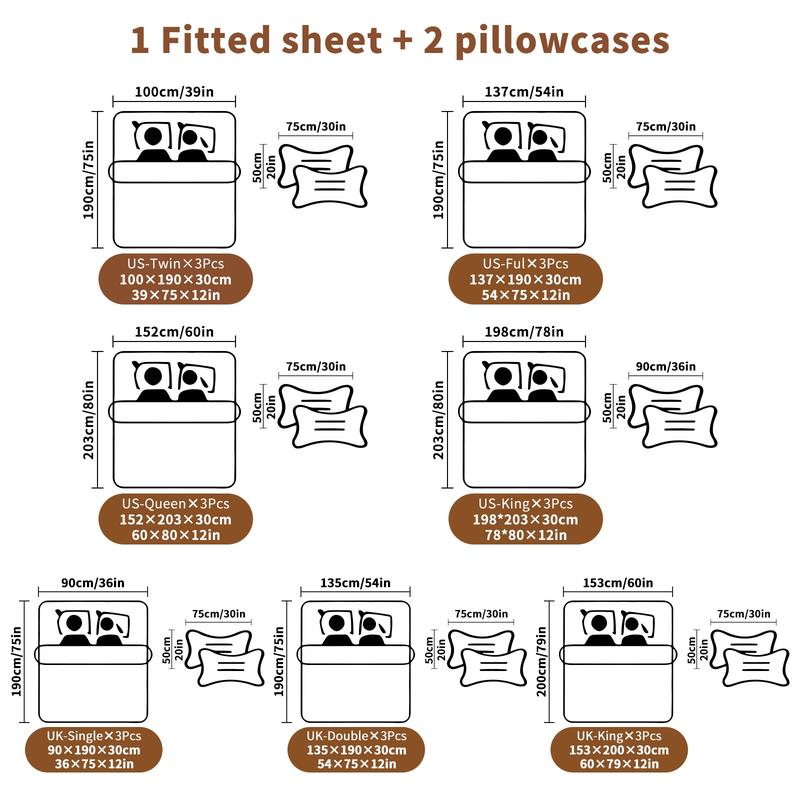 1 Fitted sheet + 2 pillowcases

100cm/39in
190cm/75in
75cm/30in
50cm
20in
US-Twin×3Pcs
100×190×30cm
39×75×12in

137cm/54in
190cm/75in
75cm/30in
50cm
20in
US-Ful×3Pcs
137×190×30cm
54×75×12in

152cm/60in
203cm/80in
75cm/30in
50cm
20in
US-Queen×3Pcs
152×203×30cm
60×80×12in

198cm/78in
203cm/80in
90cm/36in
50cm
20in
US-King×3Pcs
198*203×30cm
78*80×12in

90cm/36in
190cm/75in
75cm/30in
50cm
20in
UK-Single×3Pcs
90×190×30cm
36×75×12in

135cm/54in
190cm/75in
75cm/30in
50cm
20in
UK-Double×3Pcs
135×190×30cm
54×75×12in

153cm/60in
200cm/79in
75cm/30in
50cm
20in
UK-King×3Pcs
153×200×30cm
60×79×12in