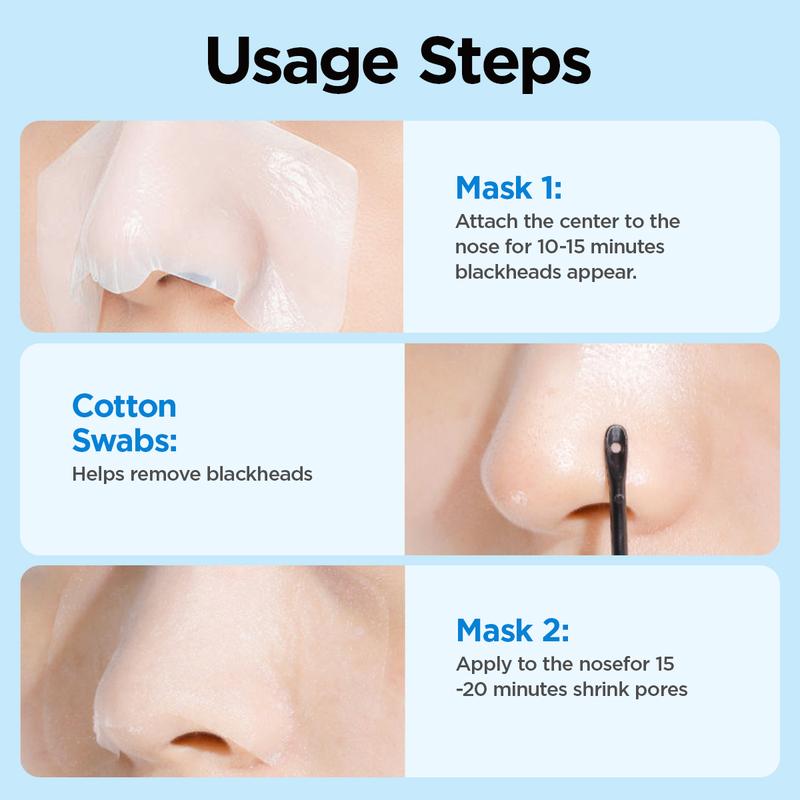 Usage Steps

Mask 1:
Attach the center to the nose for 10-15 minutes blackheads appear.

Cotton Swabs:
Helps remove blackheads

Mask 2:
Apply to the nosefor 15 -20 minutes shrink pores