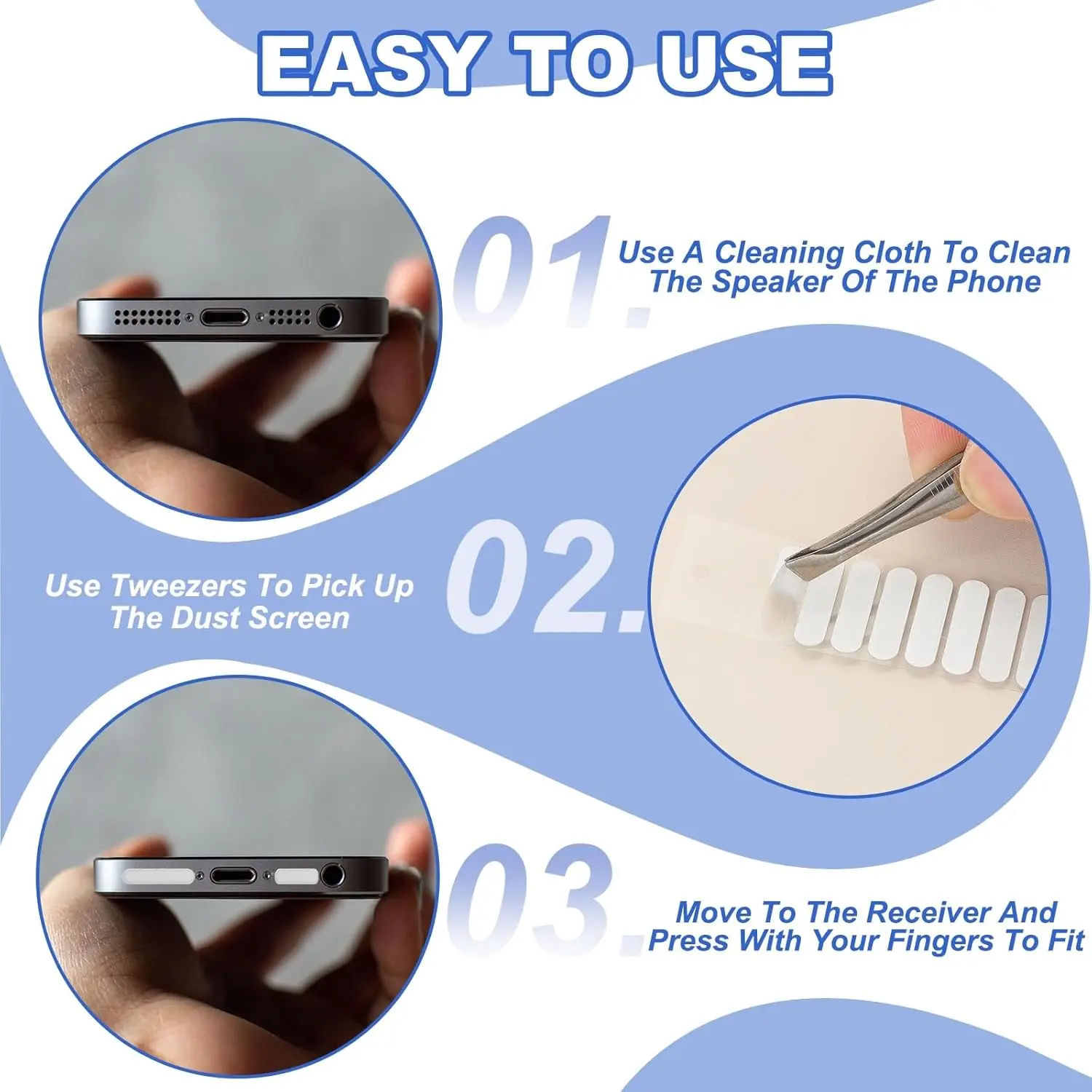 EASY TO USE

01.

Use A Cleaning Cloth To Clean The Speaker Of The Phone

Use Tweezers To Pick Up The Dust Screen

02.

03.

Move To The Receiver And Press With Your Fingers To Fit