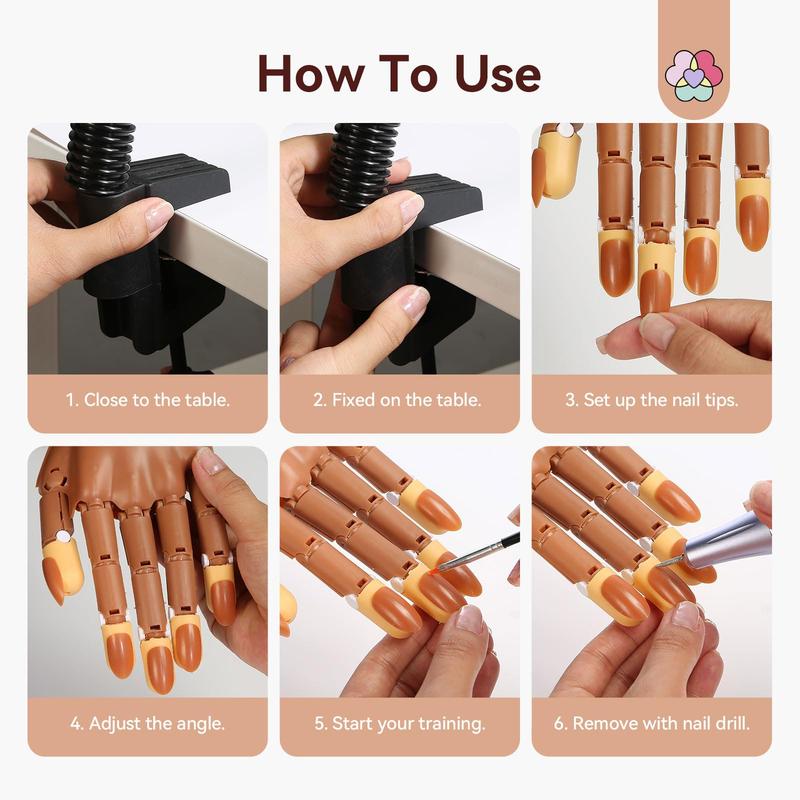 How To Use

1. Close to the table.

2. Fixed on the table.

3. Set up the nail tips.

4. Adjust the angle.

5. Start your training.

6. Remove with nail drill.