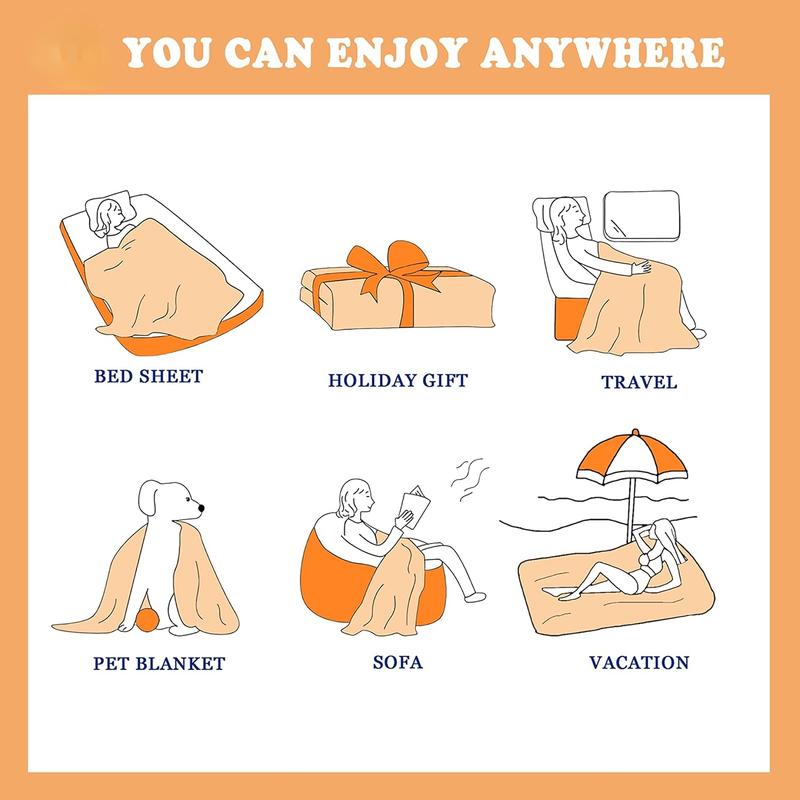 YOU CAN ENJOY ANYWHERE

BED SHEET

HOLIDAY GIFT

TRAVEL

PET BLANKET

SOFA

VACATION