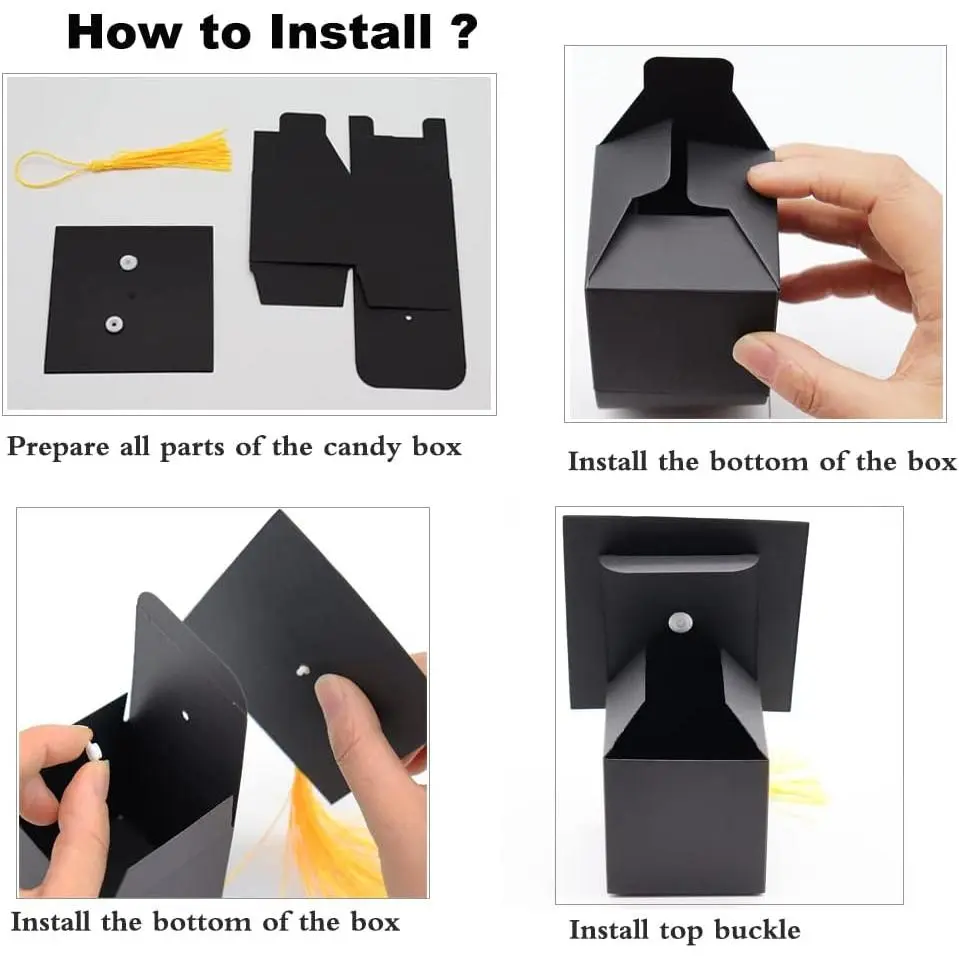 How to Install ?

Prepare all parts of the candy box

Install the bottom of the box

Install the bottom of the box

Install top buckle