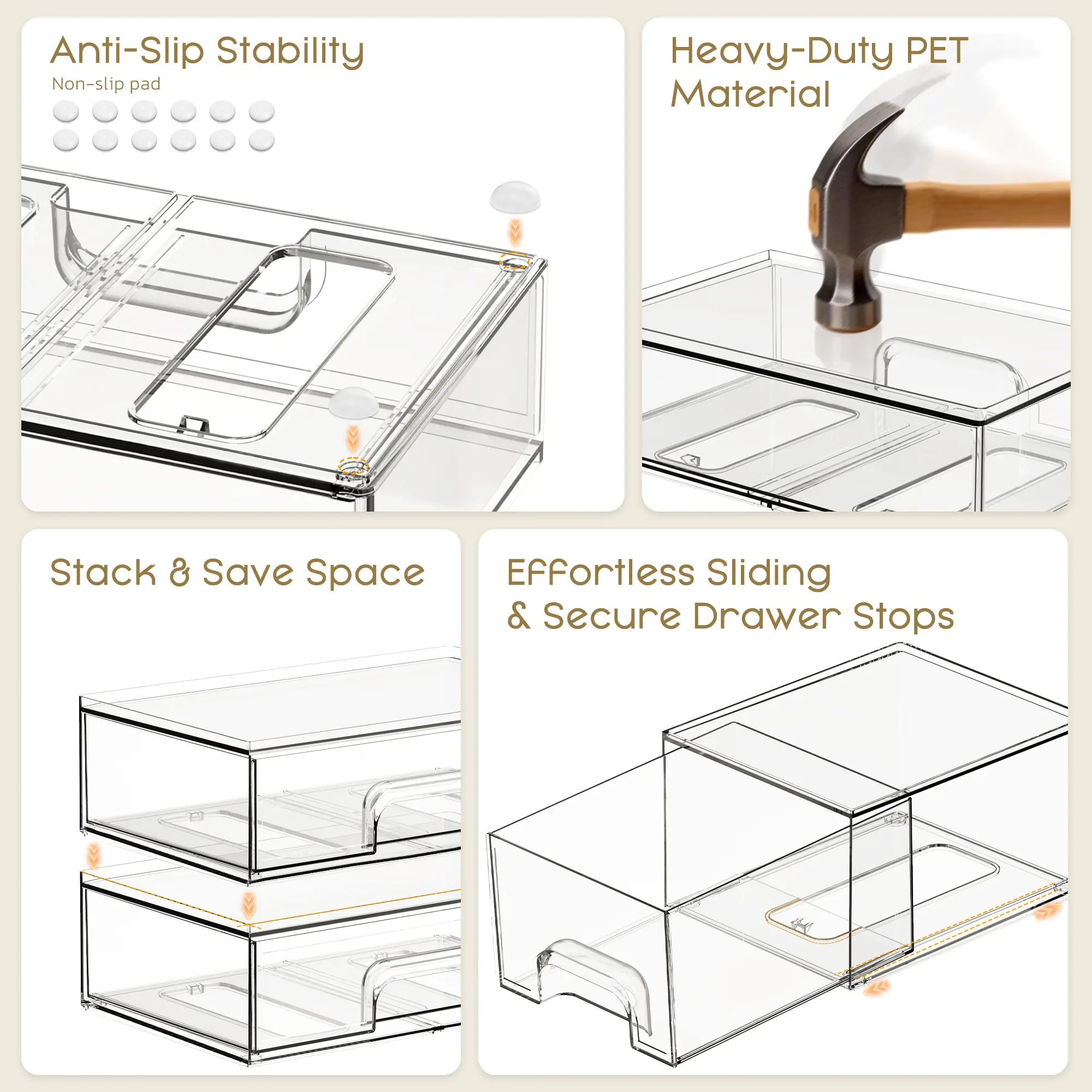 Anti-Slip Stability

Non-slip pad

Heavy-Duty PET Material

Stack & Save Space

Effortless Sliding & Secure Drawer Stops