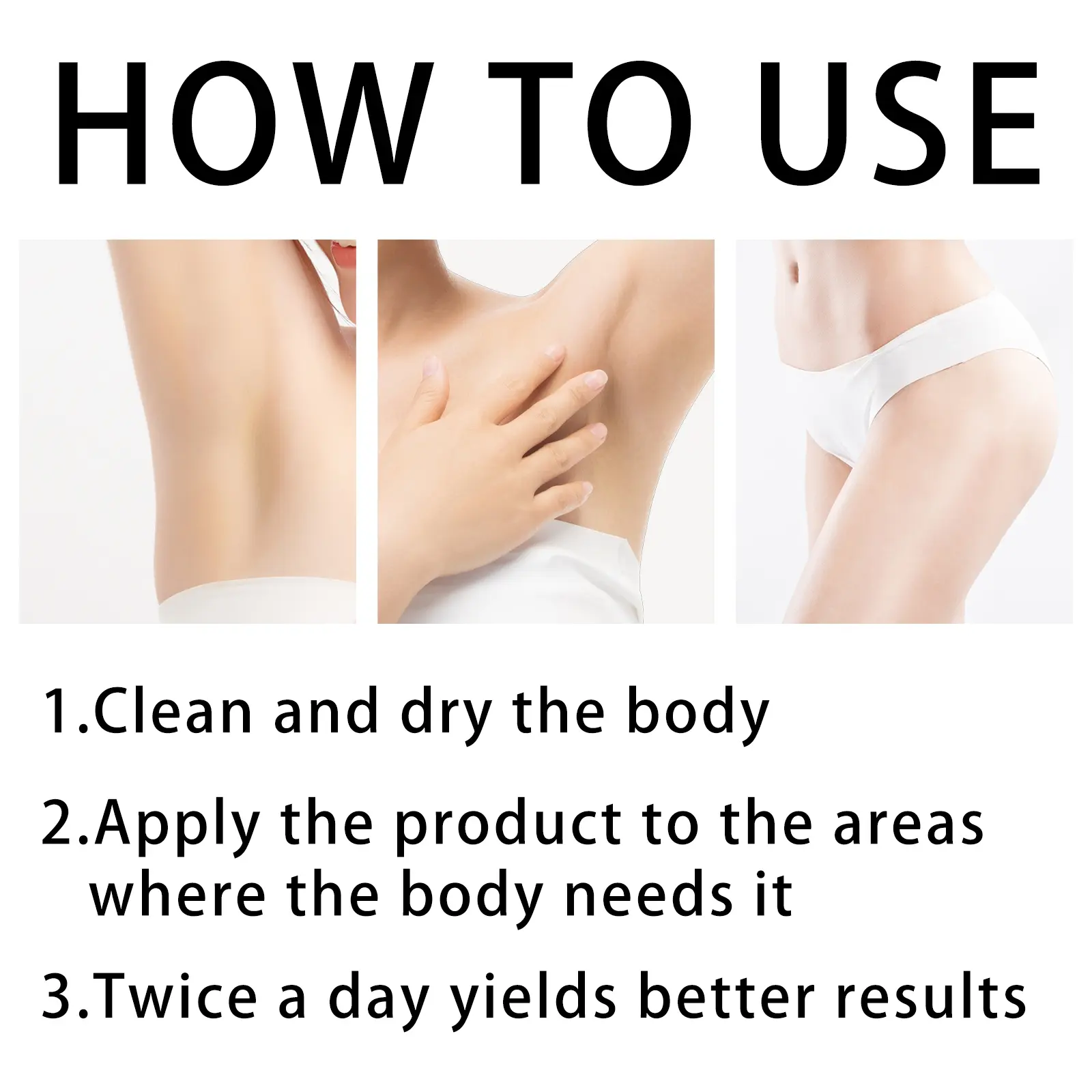 HOW TO USE

1.Clean and dry the body

2.Apply the product to the areas where the body needs it

3.Twice a day yields better results