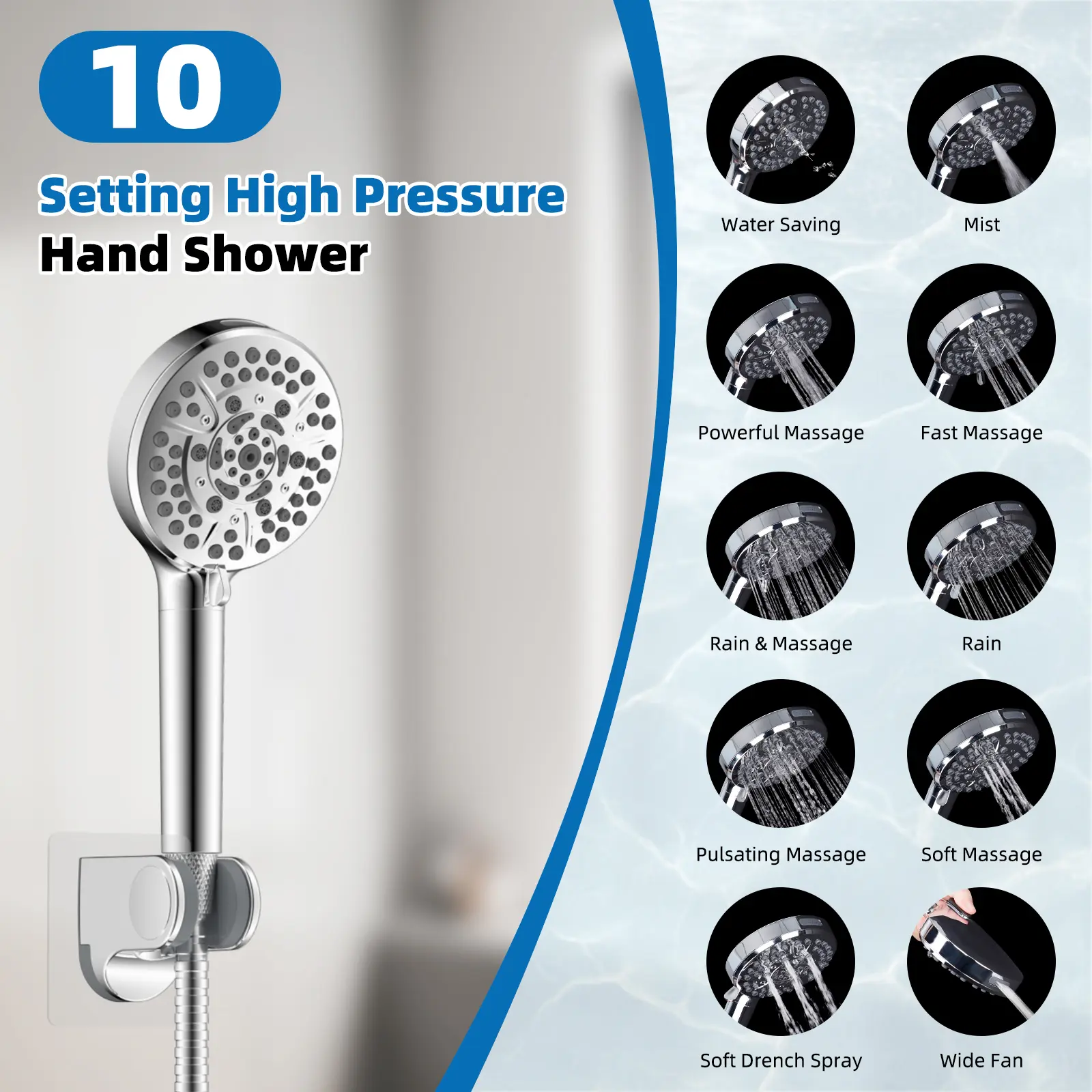 10

Setting High Pressure
Hand Shower

Water Saving
Mist
Powerful Massage
Fast Massage
Rain & Massage
Rain
Pulsating Massage
Soft Massage
Soft Drench Spray
Wide Fan