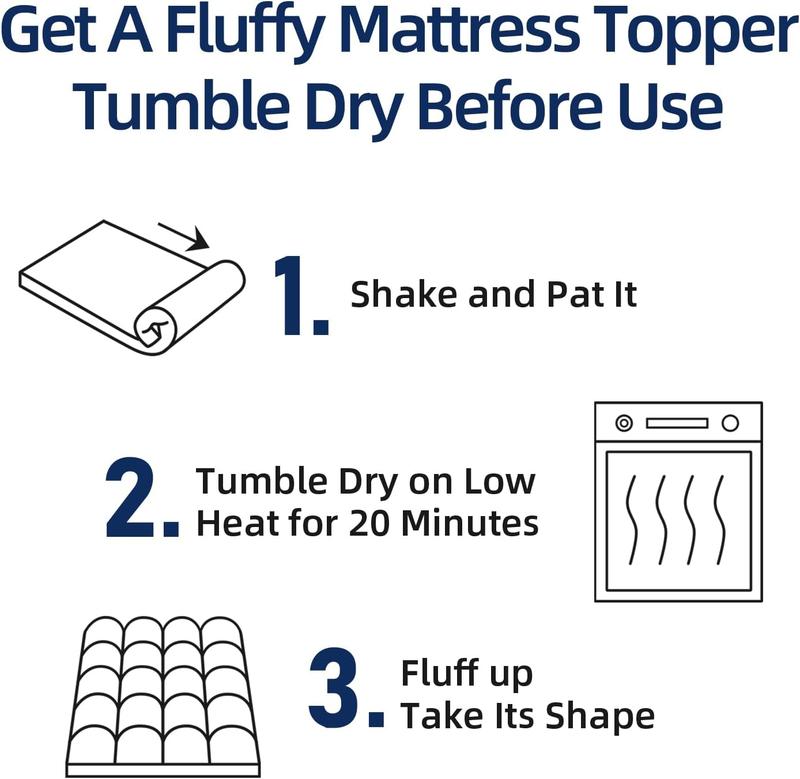 Get A Fluffy Mattress Topper
Tumble Dry Before Use

1. Shake and Pat It

2. Tumble Dry on Low Heat for 20 Minutes

3. Fluff up Take Its Shape