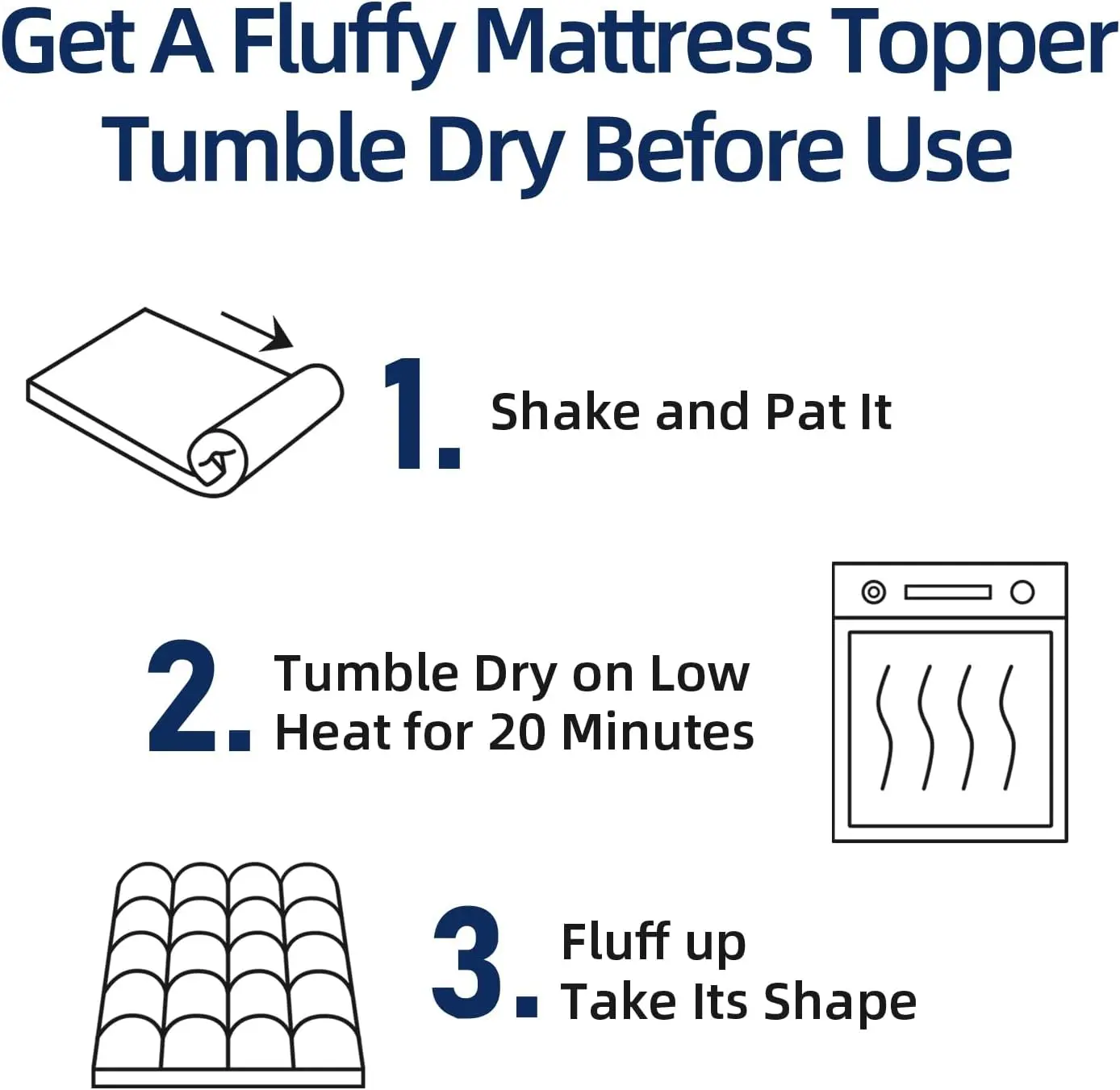 Get A Fluffy Mattress Topper
Tumble Dry Before Use

1. Shake and Pat It

2. Tumble Dry on Low Heat for 20 Minutes

3. Fluff up Take Its Shape