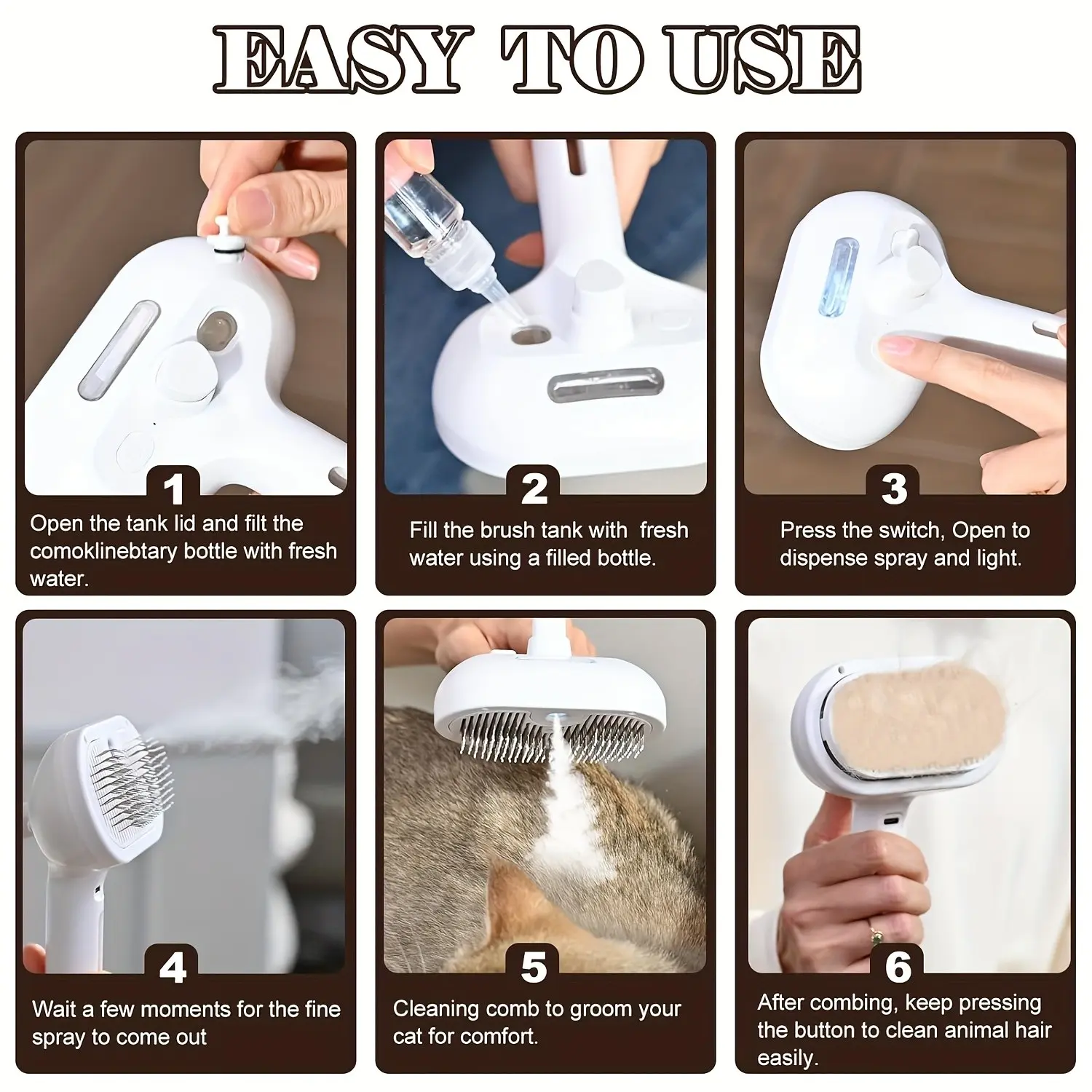 EASY TO USE

1
Open the tank lid and filt the comoklinebtary bottle with fresh water.

2
Fill the brush tank with  fresh water using a filled bottle.

3
Press the switch, Open to dispense spray and light.

4
Wait a few moments for the fine spray to come out

5
Cleaning comb to groom your cat for comfort.

6
After combing, keep pressing the button to clean animal hair easily.