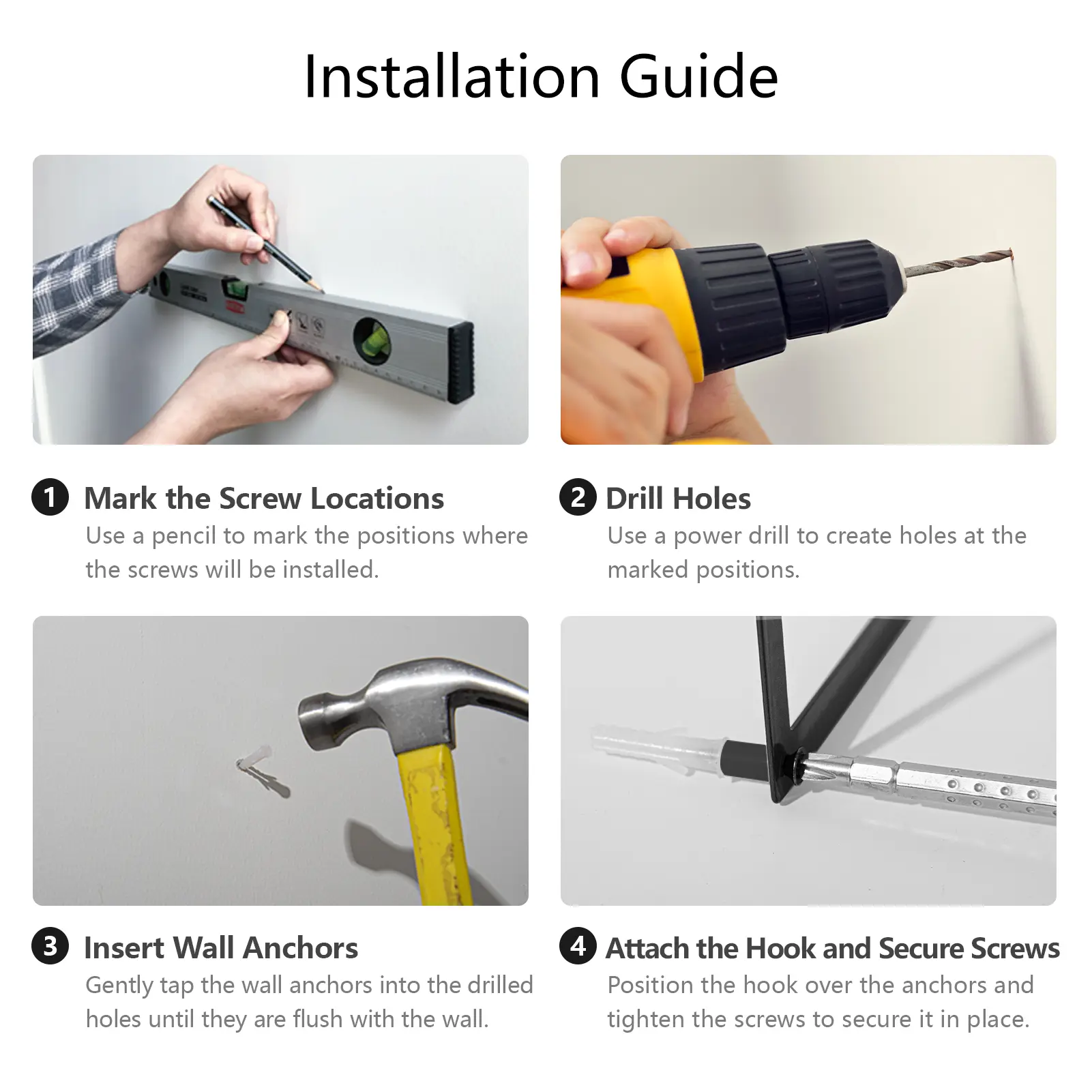 Installation Guide

1 Mark the Screw Locations
Use a pencil to mark the positions where the screws will be installed.

2 Drill Holes
Use a power drill to create holes at the marked positions.

3 Insert Wall Anchors
Gently tap the wall anchors into the drilled holes until they are flush with the wall.

4 Attach the Hook and Secure Screws
Position the hook over the anchors and tighten the screws to secure it in place.