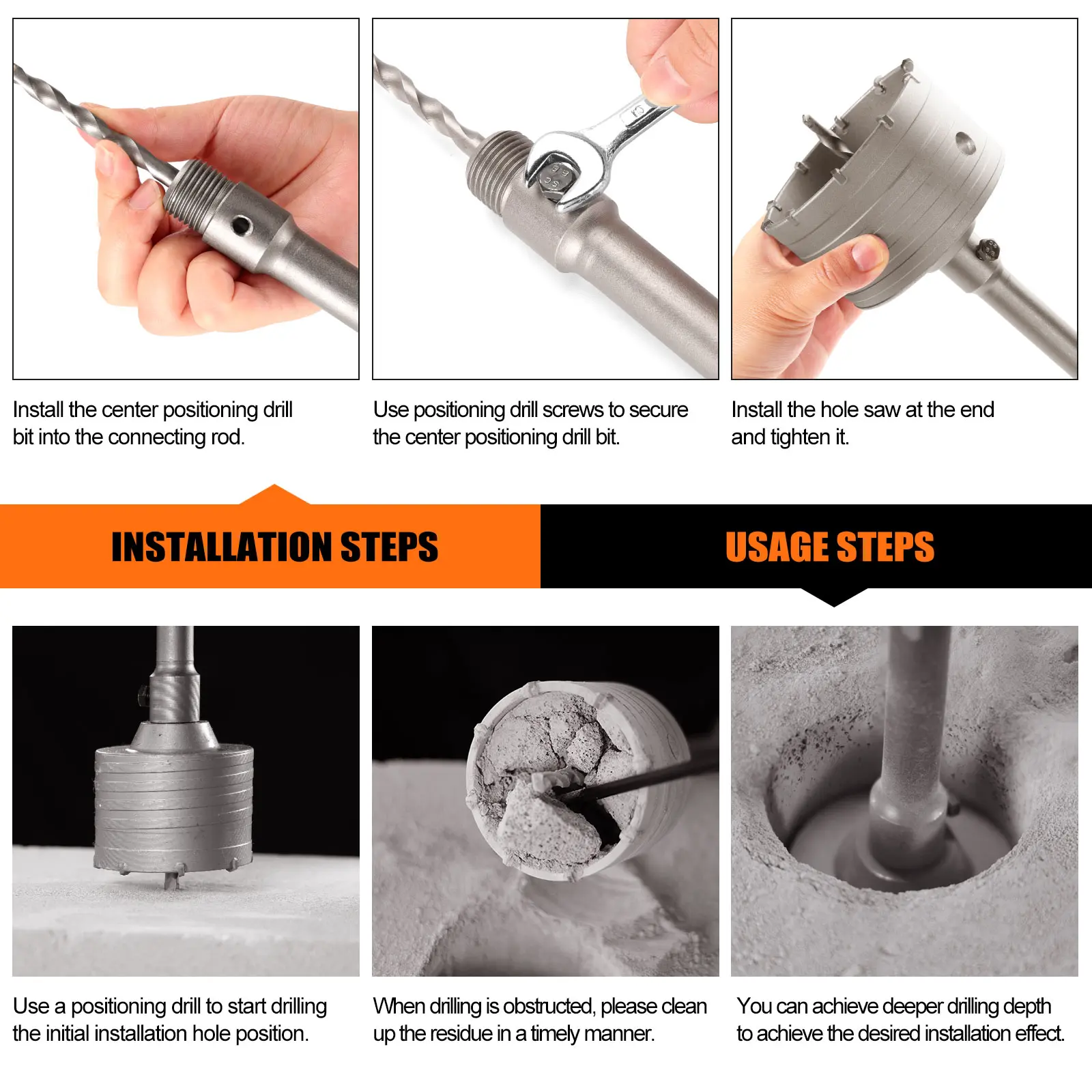 Install the center positioning drill bit into the connecting rod.

Use positioning drill screws to secure the center positioning drill bit.

Install the hole saw at the end and tighten it.

INSTALLATION STEPS

USAGE STEPS

Use a positioning drill to start drilling the initial installation hole position.

When drilling is obstructed, please clean up the residue in a timely manner.

You can achieve deeper drilling depth to achieve the desired installation effect.