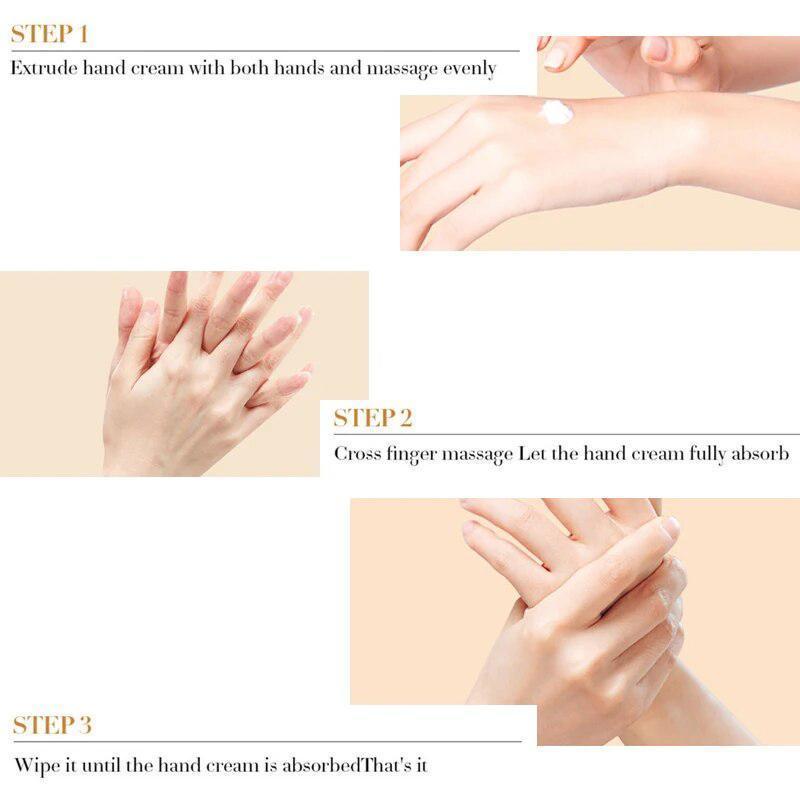 STEP 1

Extrude hand cream with both hands and massage evenly

STEP 2

Cross finger massage Let the hand cream fully absorb

STEP 3

Wipe it until the hand cream is absorbedThat's it