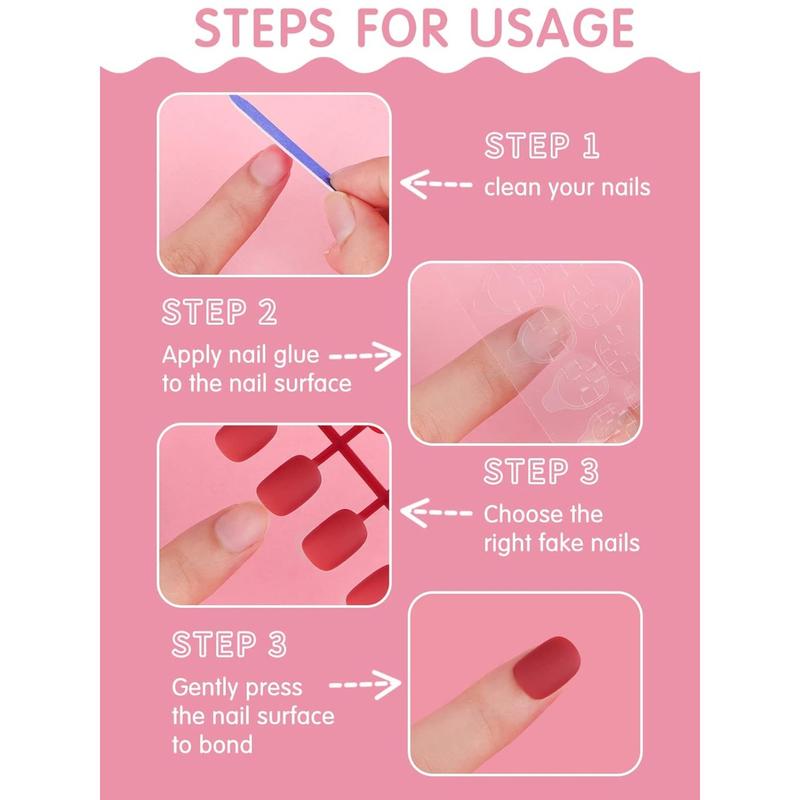 STEPS FOR USAGE

STEP 1
clean your nails

STEP 2
Apply nail glue to the nail surface

STEP 3
Choose the right fake nails

STEP 3
Gently press the nail surface to bond