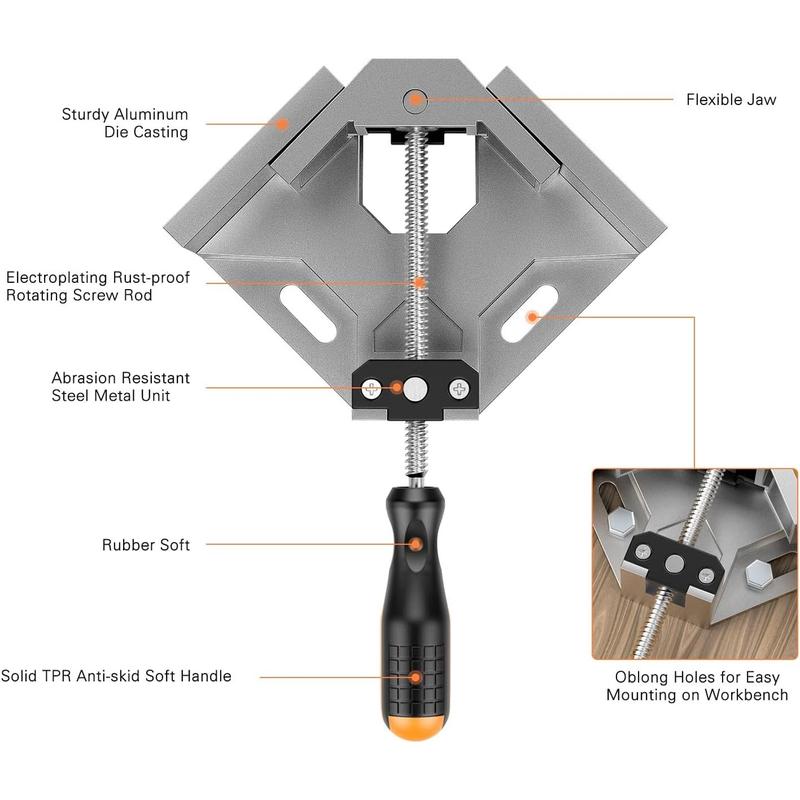 Sturdy Aluminum Die Casting

Flexible Jaw

Electroplating Rust-proof Rotating Screw Rod

Abrasion Resistant Steel Metal Unit

Rubber Soft

Solid TPR Anti-skid Soft Handle

Oblong Holes for Easy Mounting on Workbench