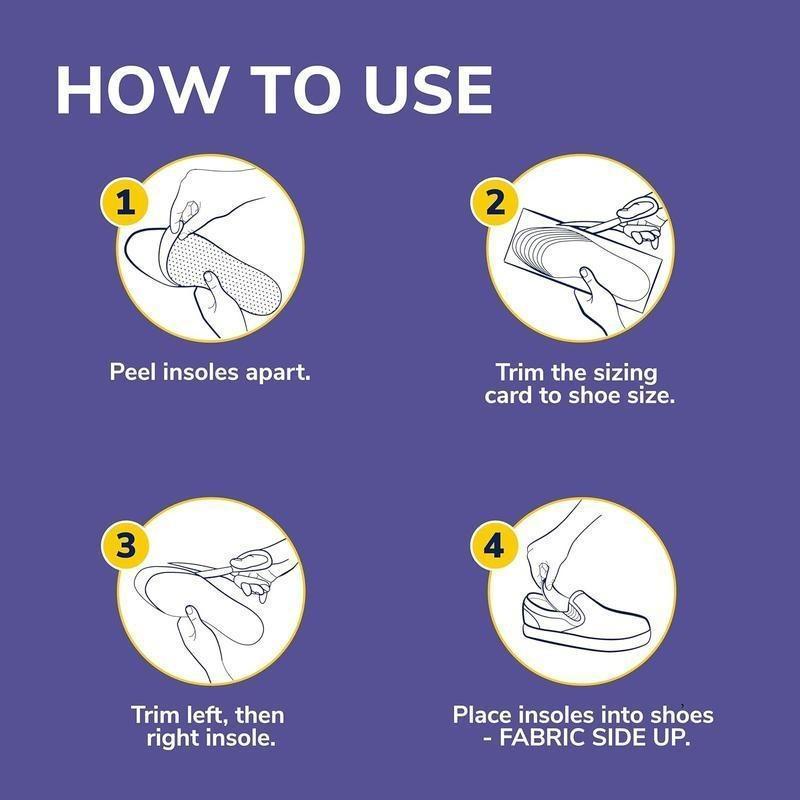 HOW TO USE

1

Peel insoles apart.

2

Trim the sizing card to shoe size.

3

Trim left, then right insole.

4

Place insoles into shoes - FABRIC SIDE UP.