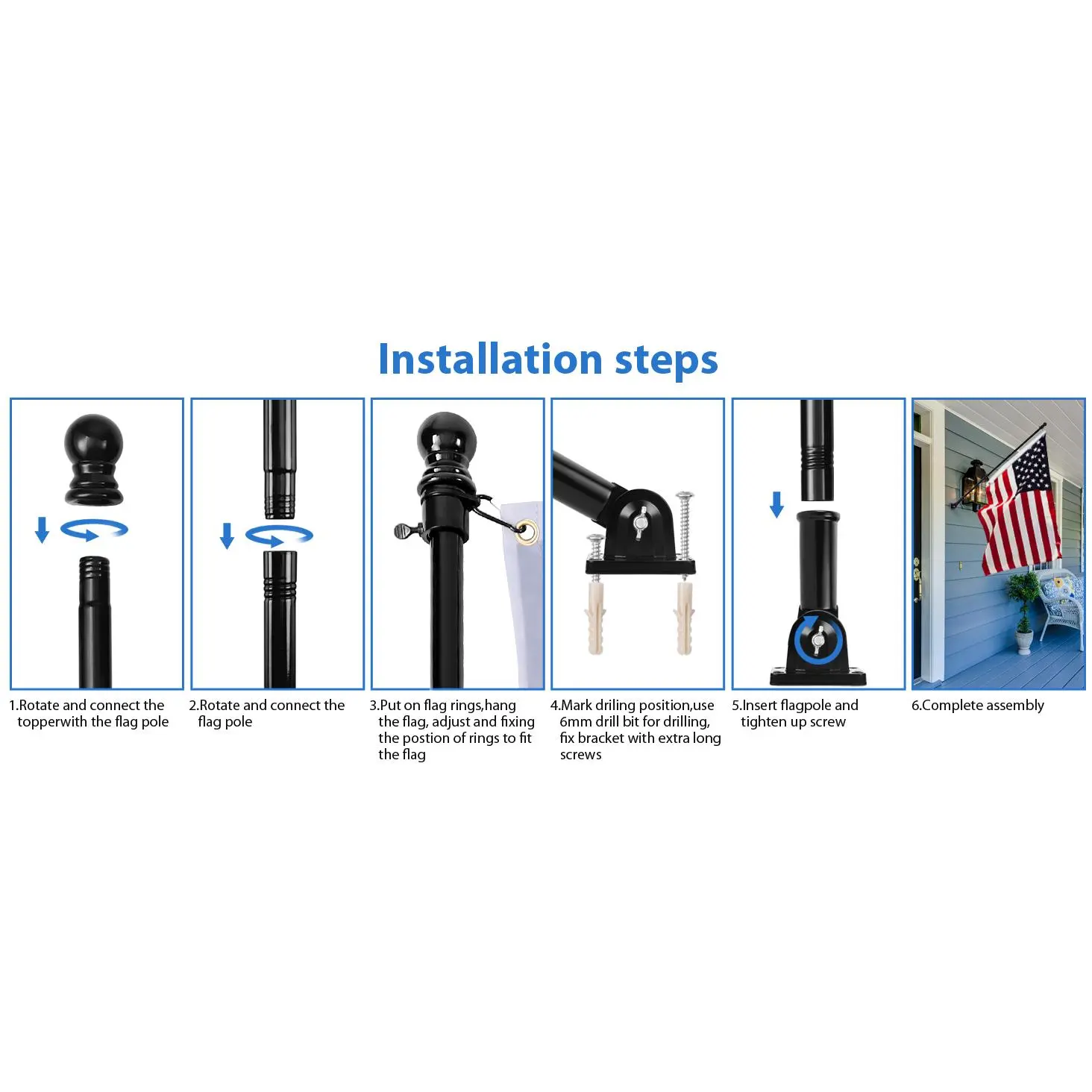 Installation steps

1.Rotate and connect the topperwith the flag pole

2.Rotate and connect the flag pole

3.Put on flag rings,hang the flag, adjust and fixing the postion of rings to fit the flag

4.Mark driling position,use 6mm drill bit for drilling, fix bracket with extra long screws

5.Insert flagpole and tighten up screw

6.Complete assembly