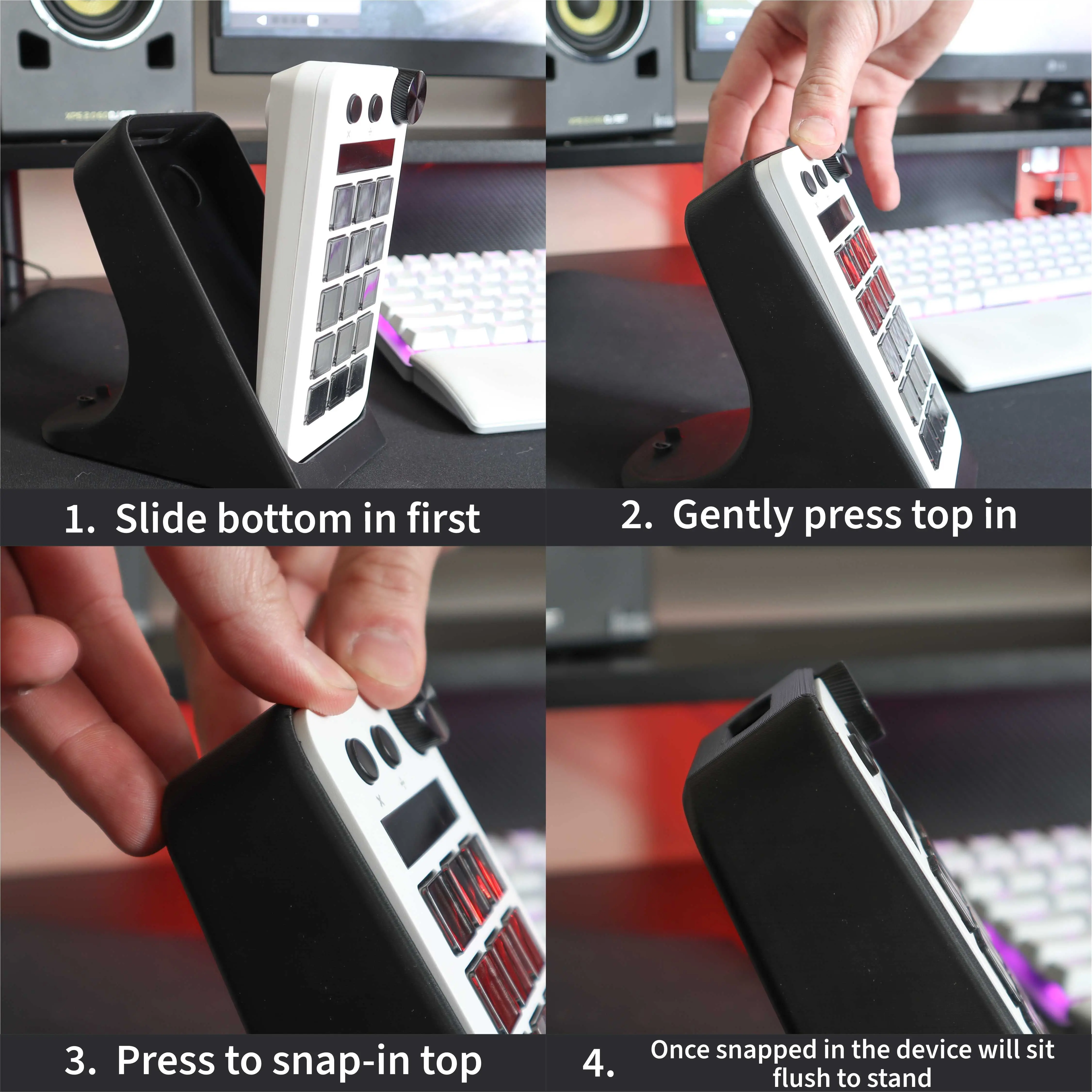 1. Slide bottom in first

2. Gently press top in

3. Press to snap-in top

4. Once snapped in the device will sit flush to stand