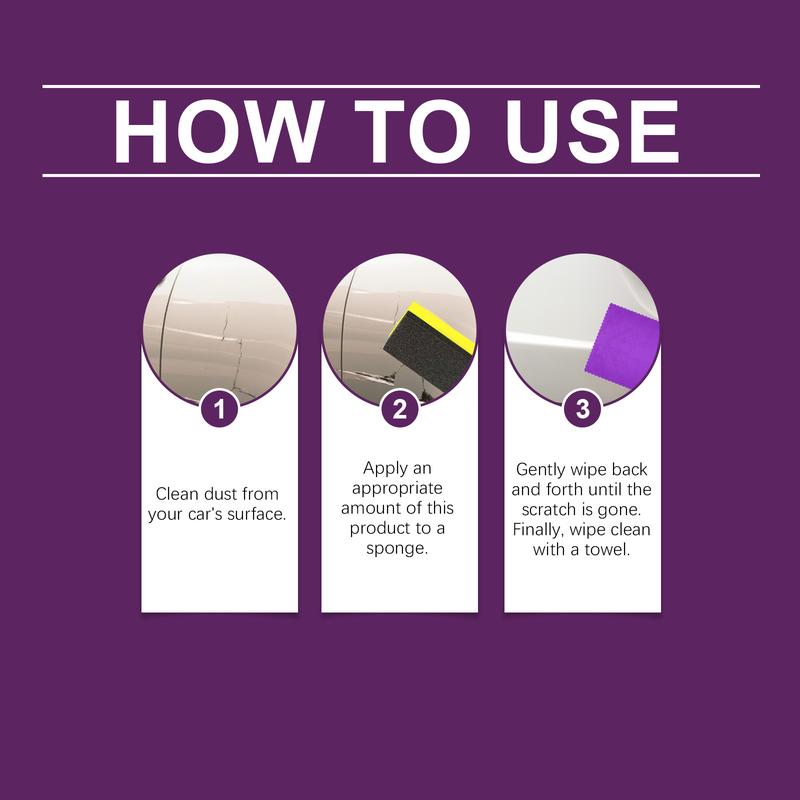 HOW TO USE

1

Clean dust from your car's surface.

2

Apply an appropriate amount of this product to a sponge.

3

Gently wipe back and forth until the scratch is gone. Finally, wipe clean with a towel.