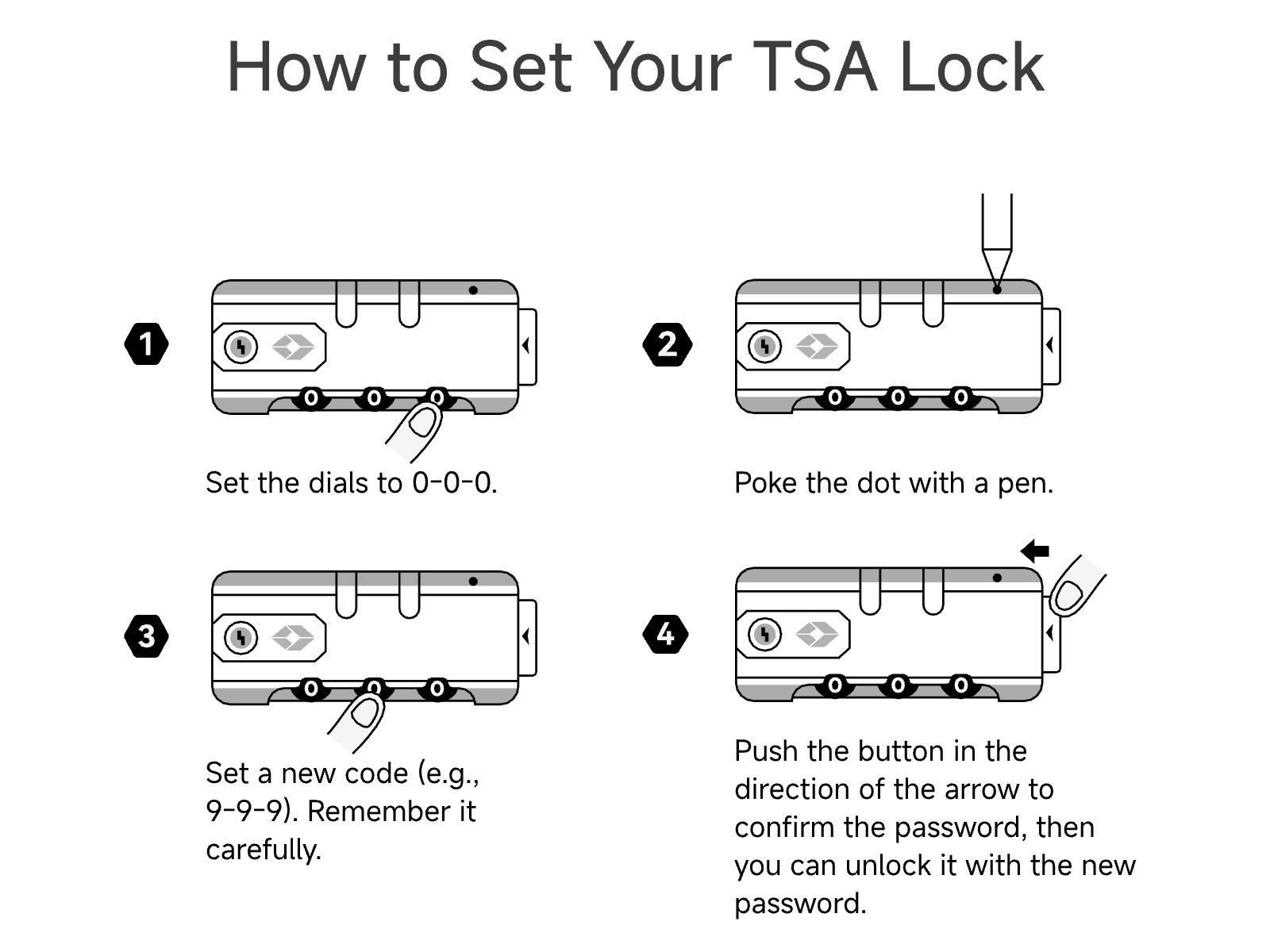 How to Set Your TSA Lock

1

0 0 0

Set the dials to 0-0-0.

2

0 0 0

Poke the dot with a pen.

3

0 0 0

Set a new code (e.g., 9-9-9). Remember it carefully.

4

0 0 0

Push the button in the direction of the arrow to confirm the password, then you can unlock it with the new password.