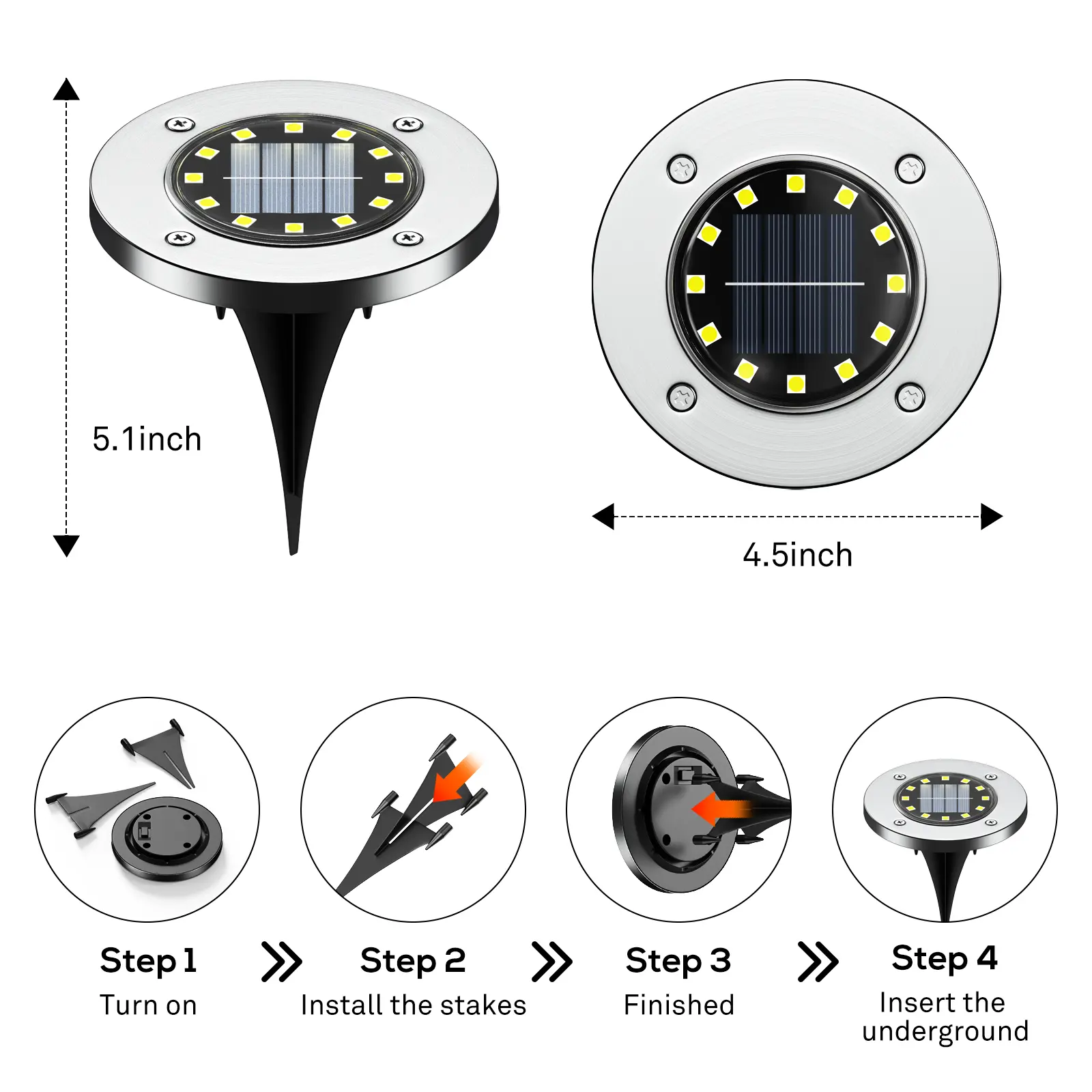 5.1inch

4.5inch

Step 1
Turn on

Step 2
Install the stakes

Step 3
Finished

Step 4
Insert the underground