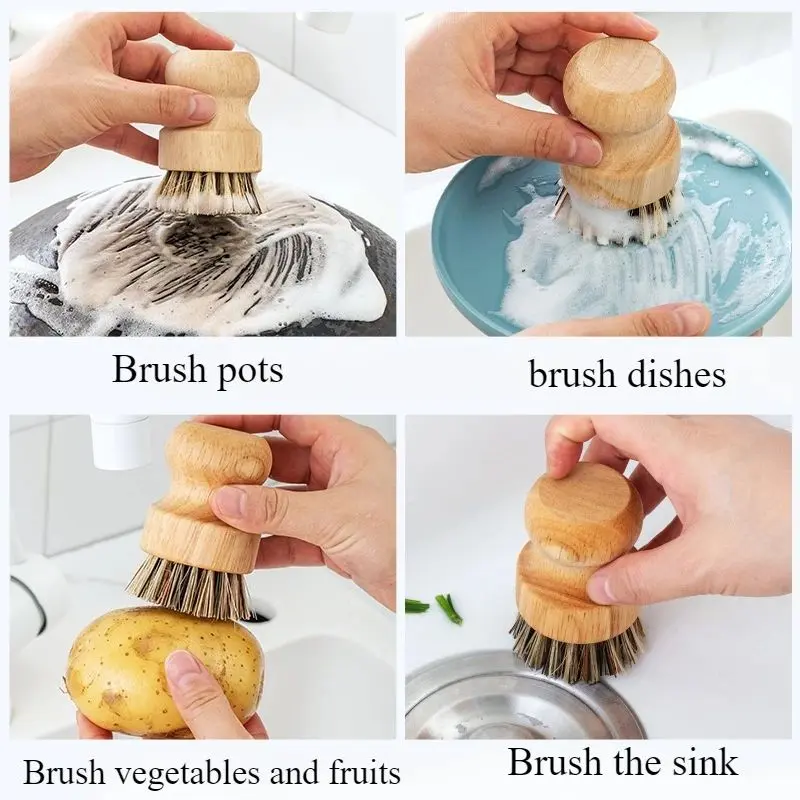 Brush pots

brush dishes

Brush vegetables and fruits

Brush the sink