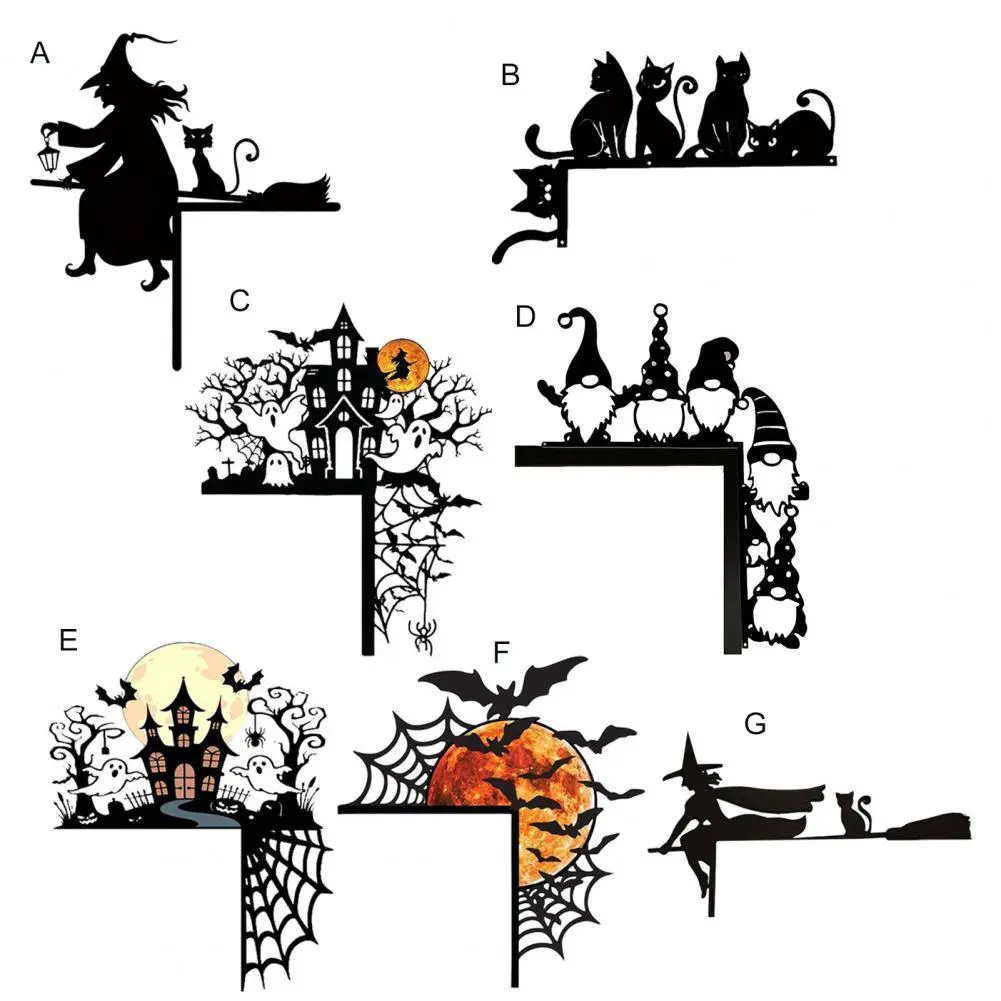 A

B

C

D

E

F

G