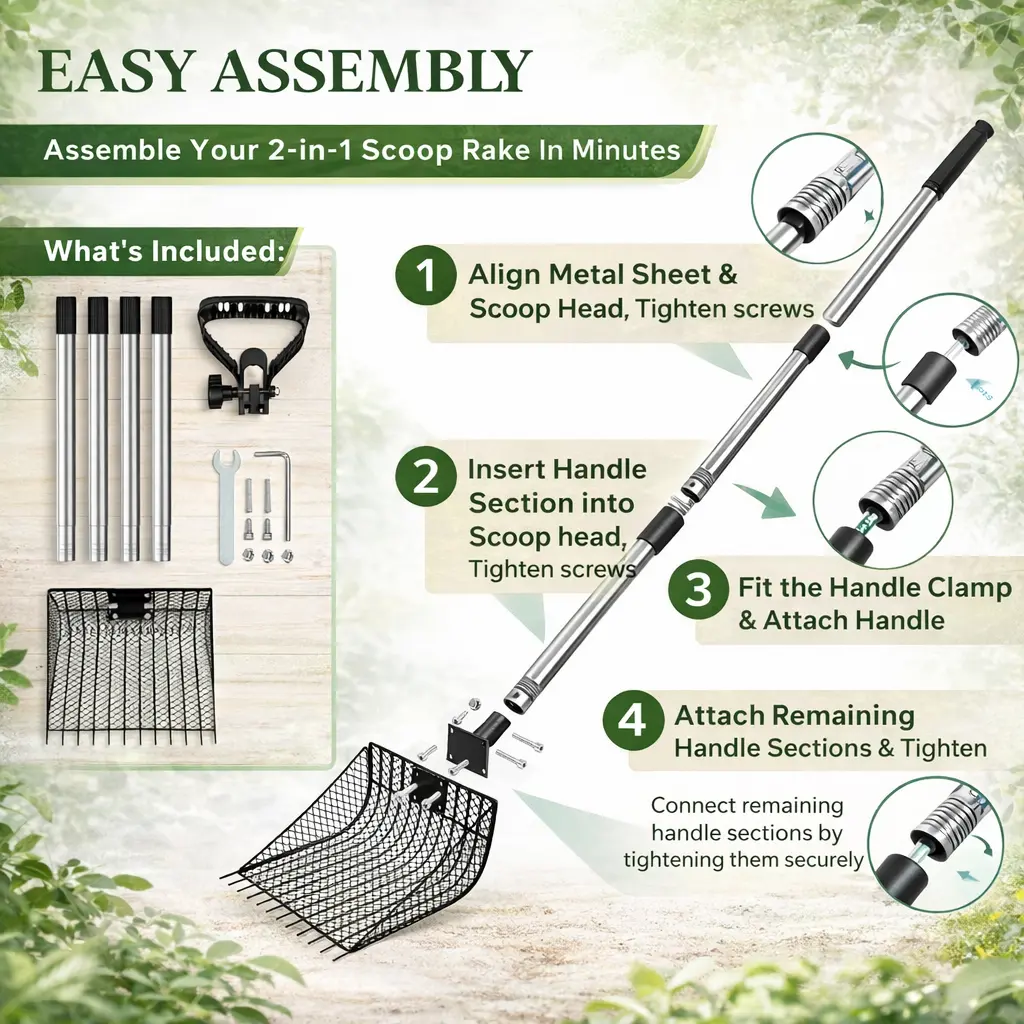 EASY ASSEMBLY

Assemble Your 2-in-1 Scoop Rake In Minutes

What's Included:

1 Align Metal Sheet & Scoop Head, Tighten screws

2 Insert Handle Section into Scoop head, Tighten screws

3 Fit the Handle Clamp & Attach Handle

4 Attach Remaining Handle Sections & Tighten

Connect remaining handle sections by tightening them securely