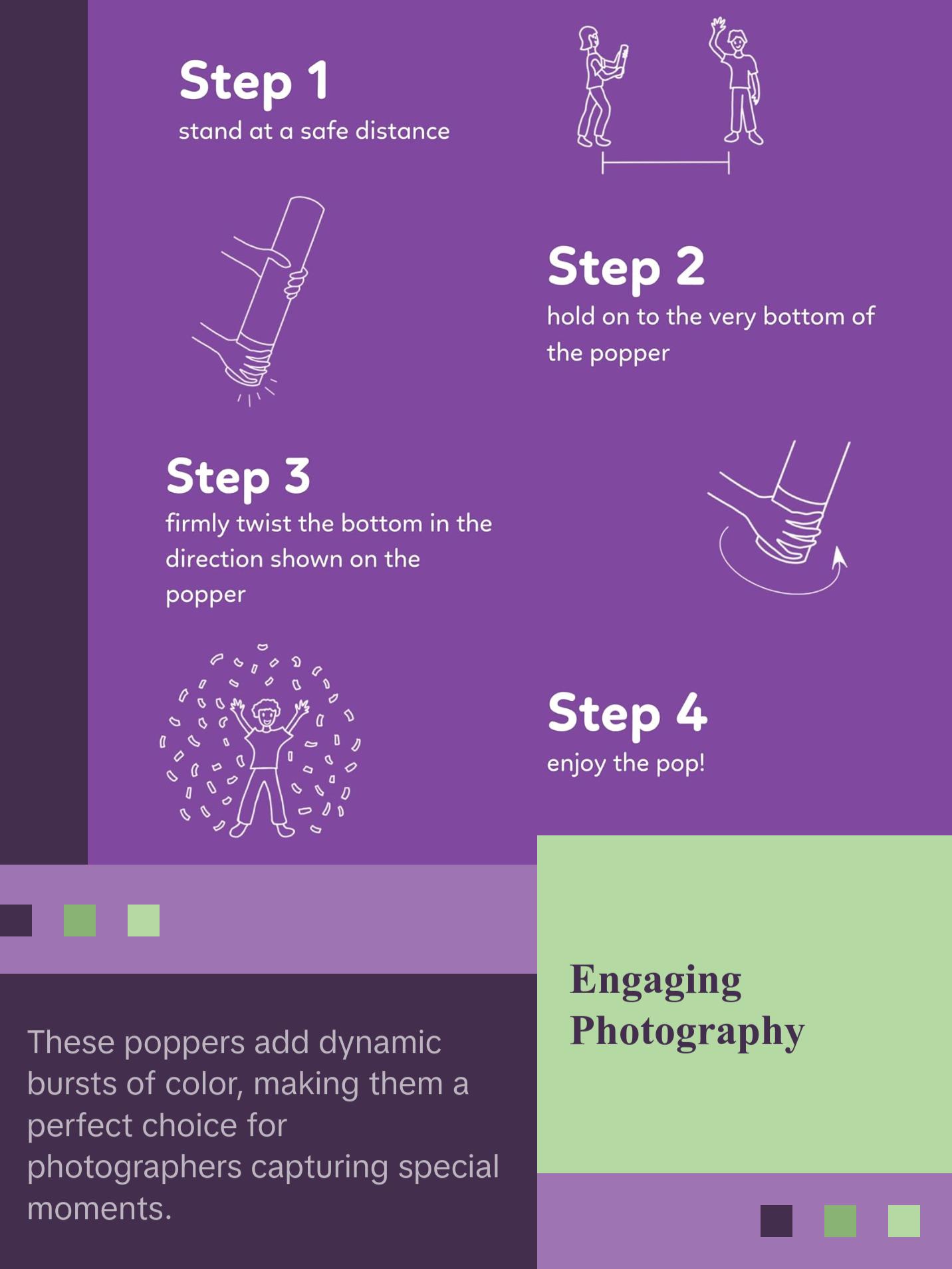 Step 1
stand at a safe distance

Step 2
hold on to the very bottom of the popper

Step 3
firmly twist the bottom in the direction shown on the popper

Step 4
enjoy the pop!

Engaging Photography

These poppers add dynamic bursts of color, making them a perfect choice for photographers capturing special moments.