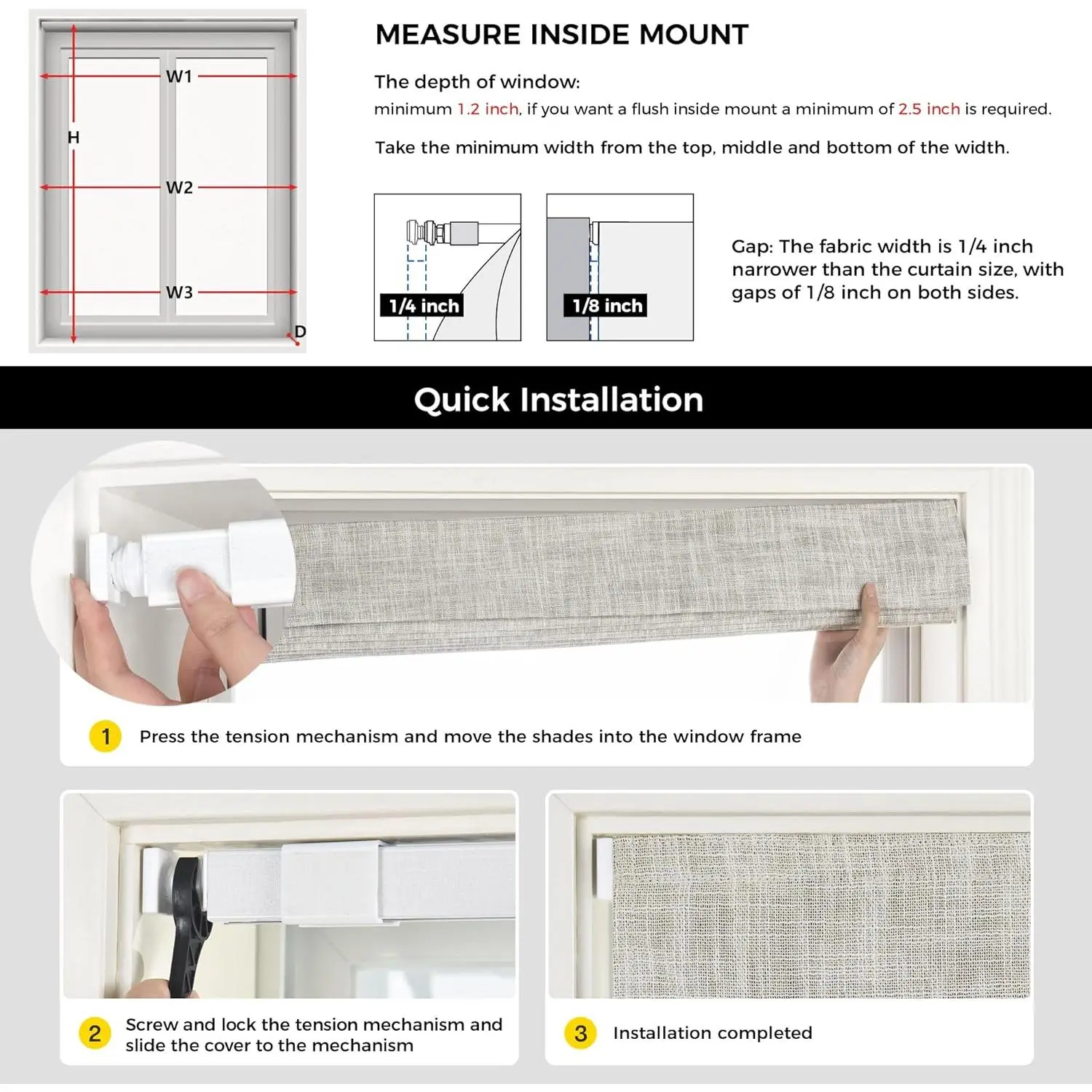 W1

H

W2

W3

D

MEASURE INSIDE MOUNT

The depth of window:
minimum 1.2 inch, if you want a flush inside mount a minimum of 2.5 inch is required.

Take the minimum width from the top, middle and bottom of the width.

1/4 inch

1/8 inch

Gap: The fabric width is 1/4 inch narrower than the curtain size, with gaps of 1/8 inch on both sides.

Quick Installation

1 Press the tension mechanism and move the shades into the window frame

2 Screw and lock the tension mechanism and slide the cover to the mechanism

3 Installation completed