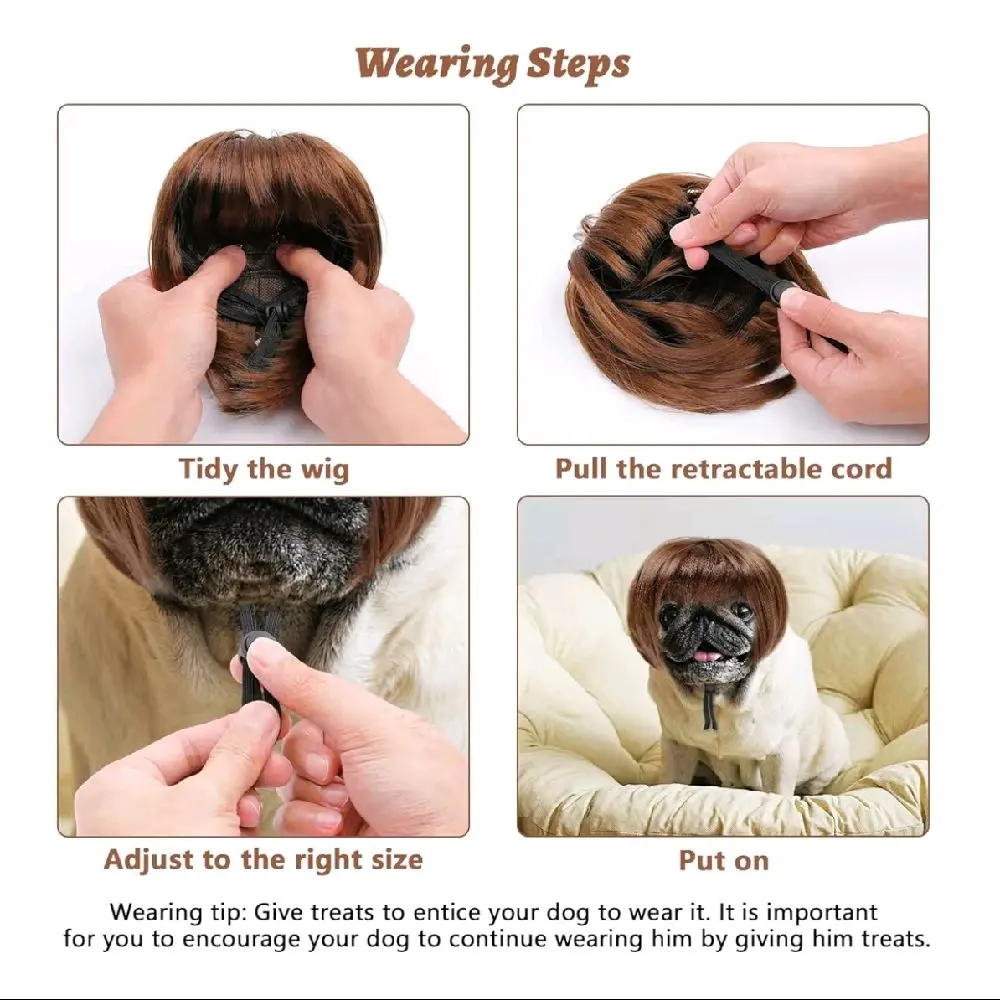 Wearing Steps

Tidy the wig

Pull the retractable cord

Adjust to the right size

Put on

Wearing tip: Give treats to entice your dog to wear it. It is important for you to encourage your dog to continue wearing him by giving him treats.