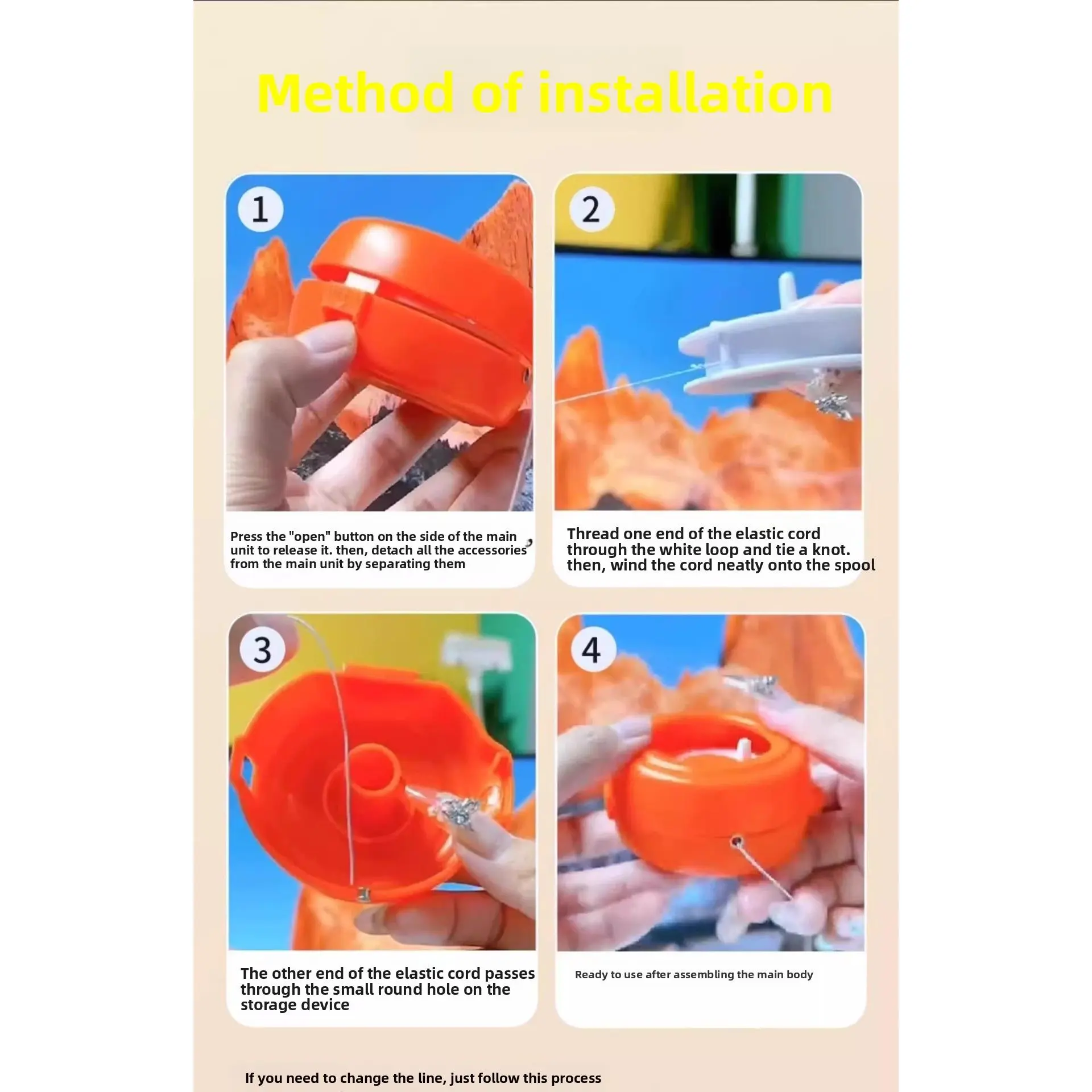 Method of installation

1

Press the "open" button on the side of the main unit to release it. then, detach all the accessories from the main unit by separating them

2

Thread one end of the elastic cord through the white loop and tie a knot. then, wind the cord neatly onto the spool

3

The other end of the elastic cord passes through the small round hole on the storage device

4

Ready to use after assembling the main body

If you need to change the line, just follow this process