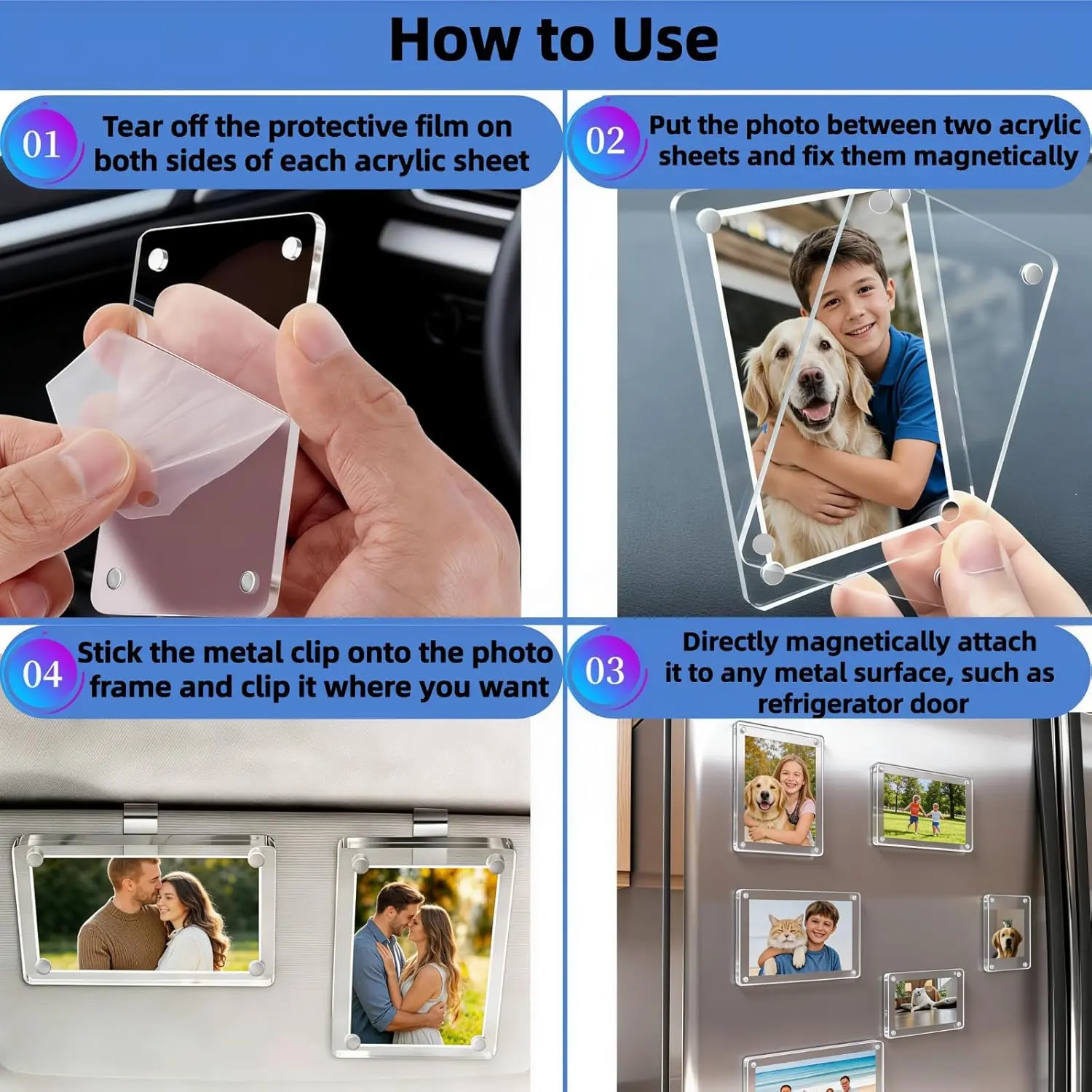 How to Use

01 Tear off the protective film on both sides of each acrylic sheet

02 Put the photo between two acrylic sheets and fix them magnetically

04 Stick the metal clip onto the photo frame and clip it where you want

03 Directly magnetically attach it to any metal surface, such as refrigerator door