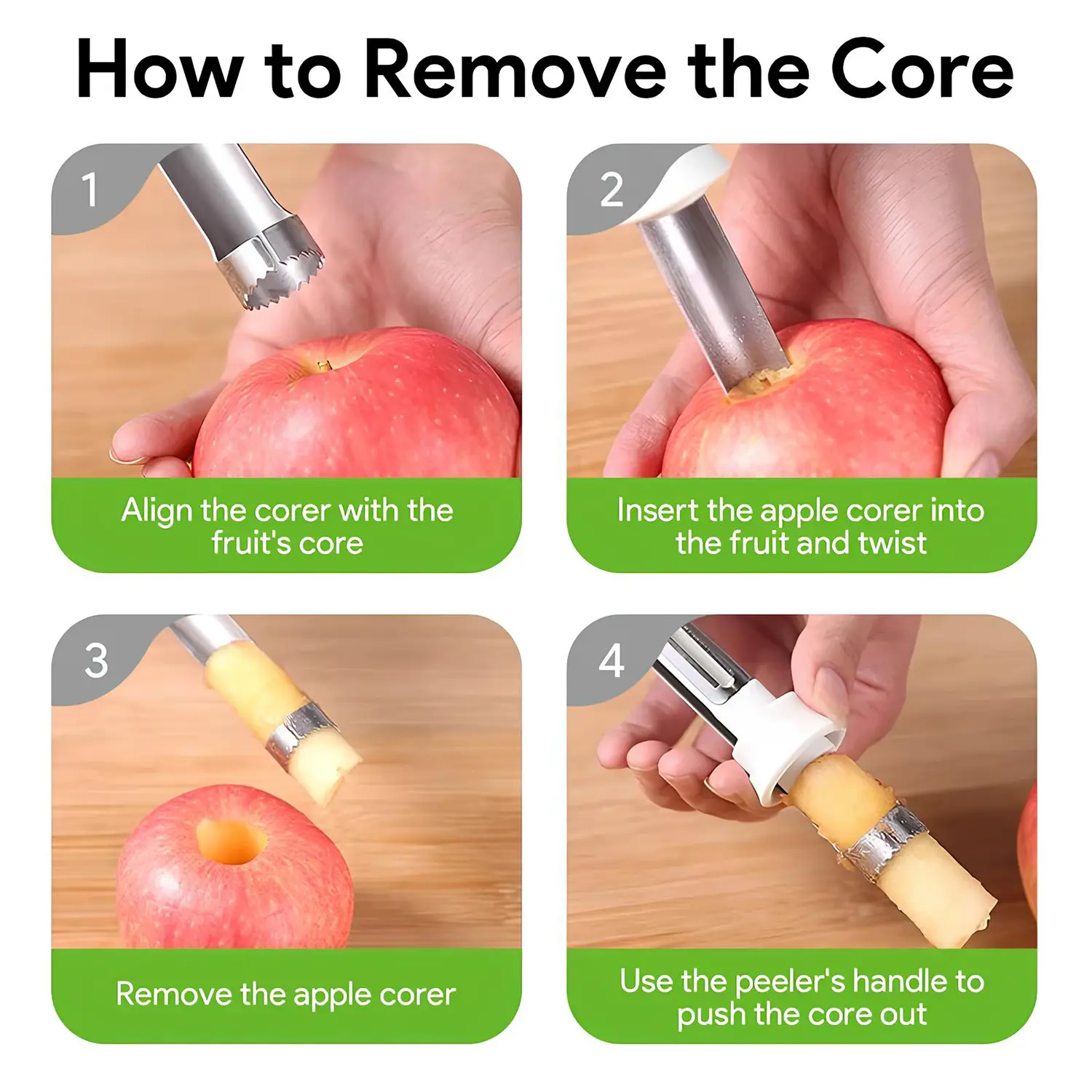 How to Remove the Core

1

Align the corer with the fruit's core

2

Insert the apple corer into the fruit and twist

3

Remove the apple corer

4

Use the peeler's handle to push the core out