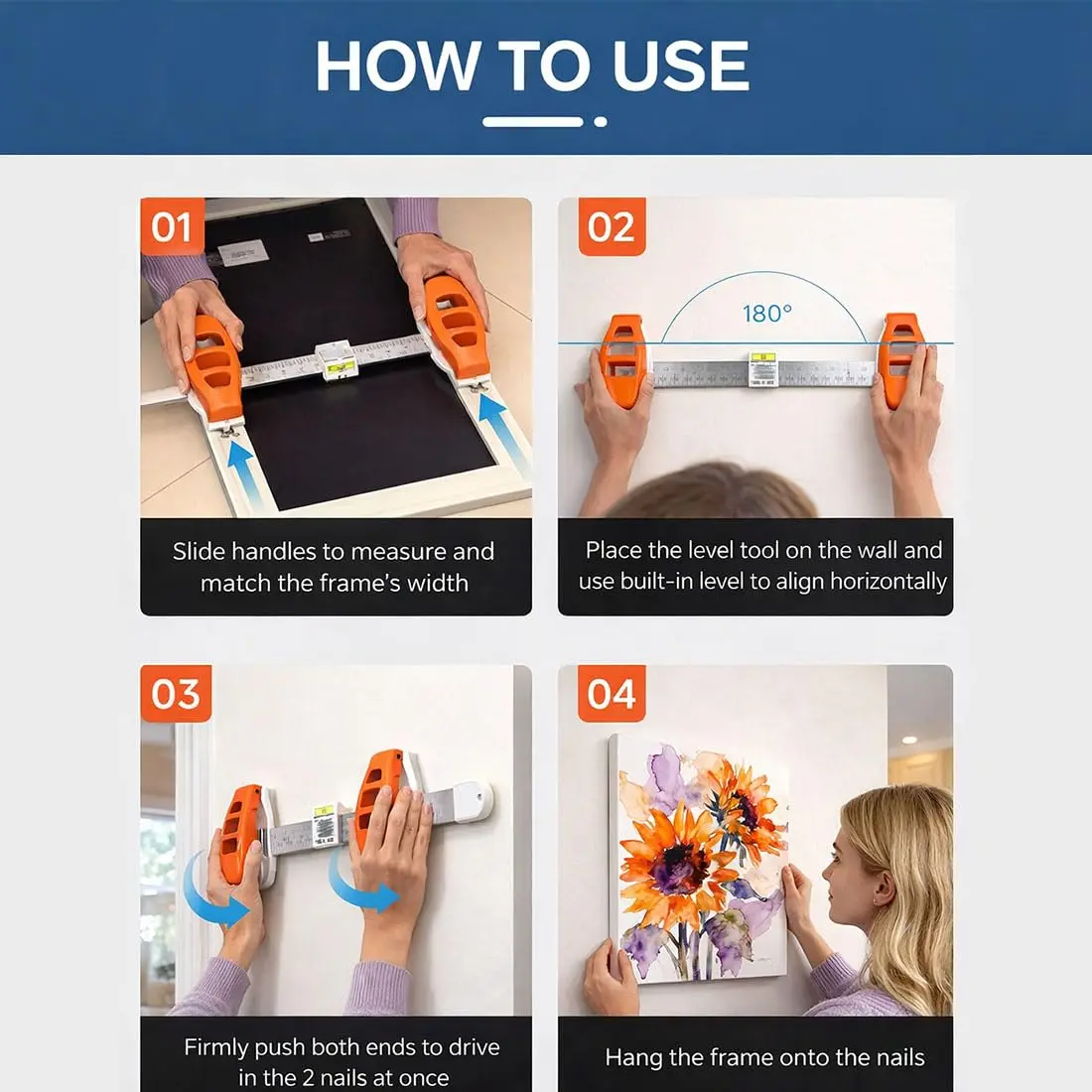 HOW TO USE

01

Slide handles to measure and match the frame's width

02

180°

Place the level tool on the wall and use built-in level to align horizontally

03

Firmly push both ends to drive in the 2 nails at once

04

Hang the frame onto the nails