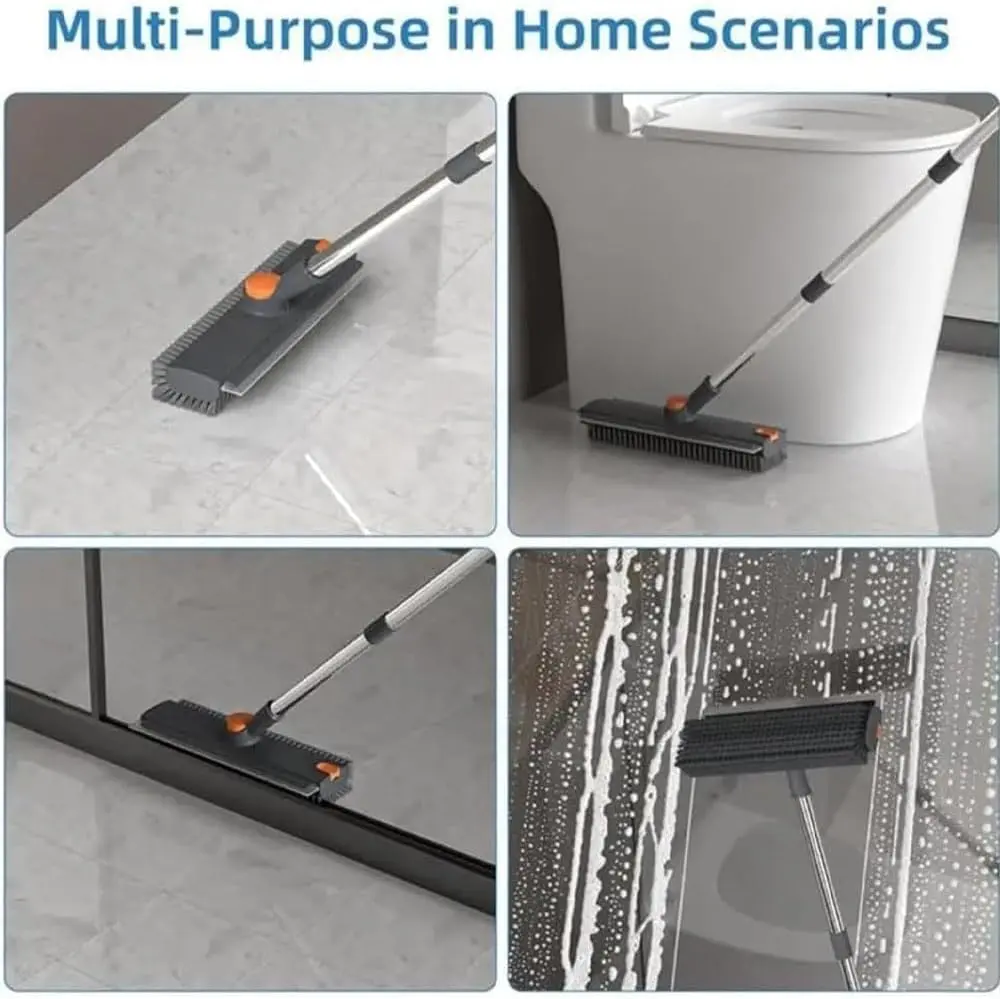 Multi-Purpose in Home Scenarios