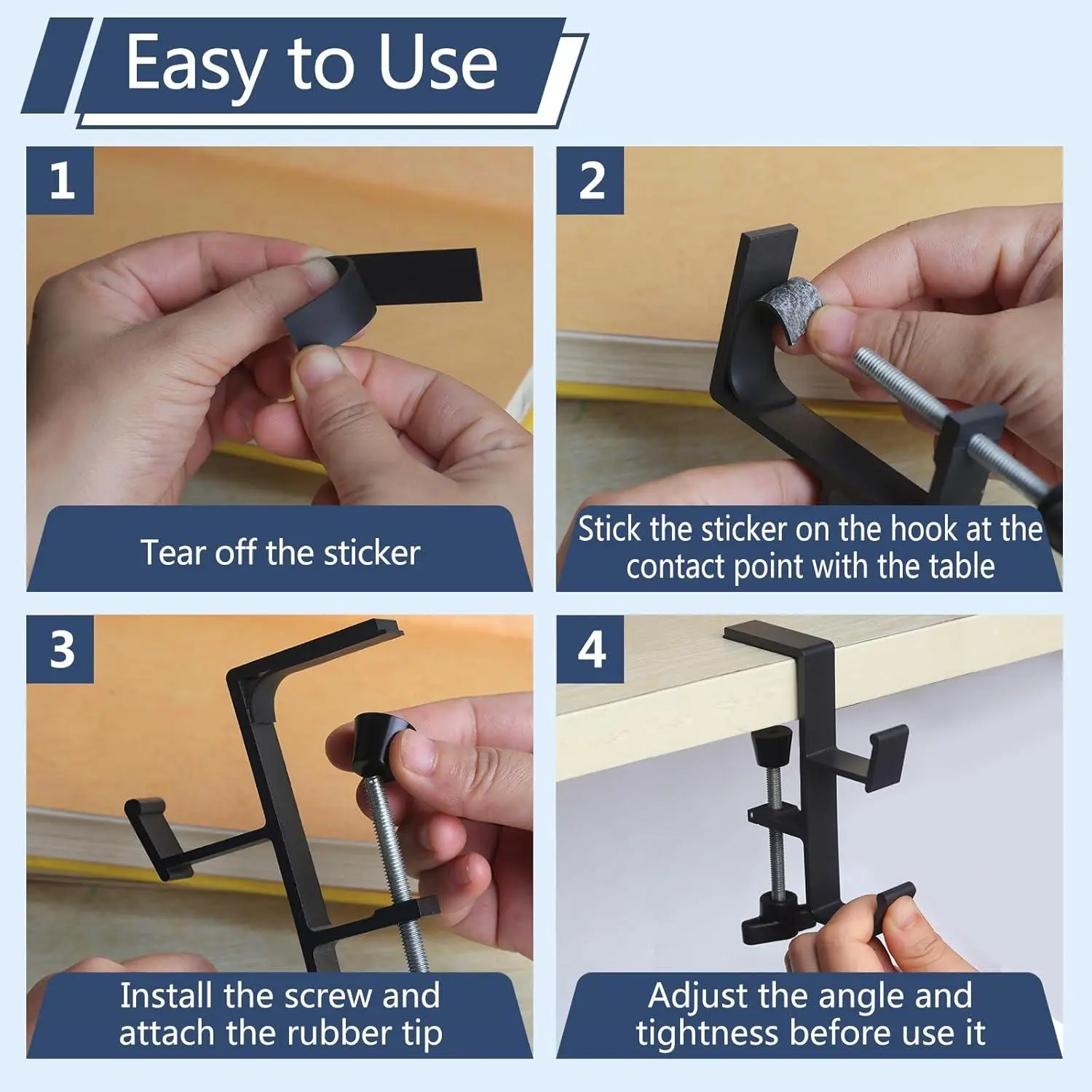 Easy to Use

1

Tear off the sticker

2

Stick the sticker on the hook at the contact point with the table

3

Install the screw and attach the rubber tip

4

Adjust the angle and tightness before use it