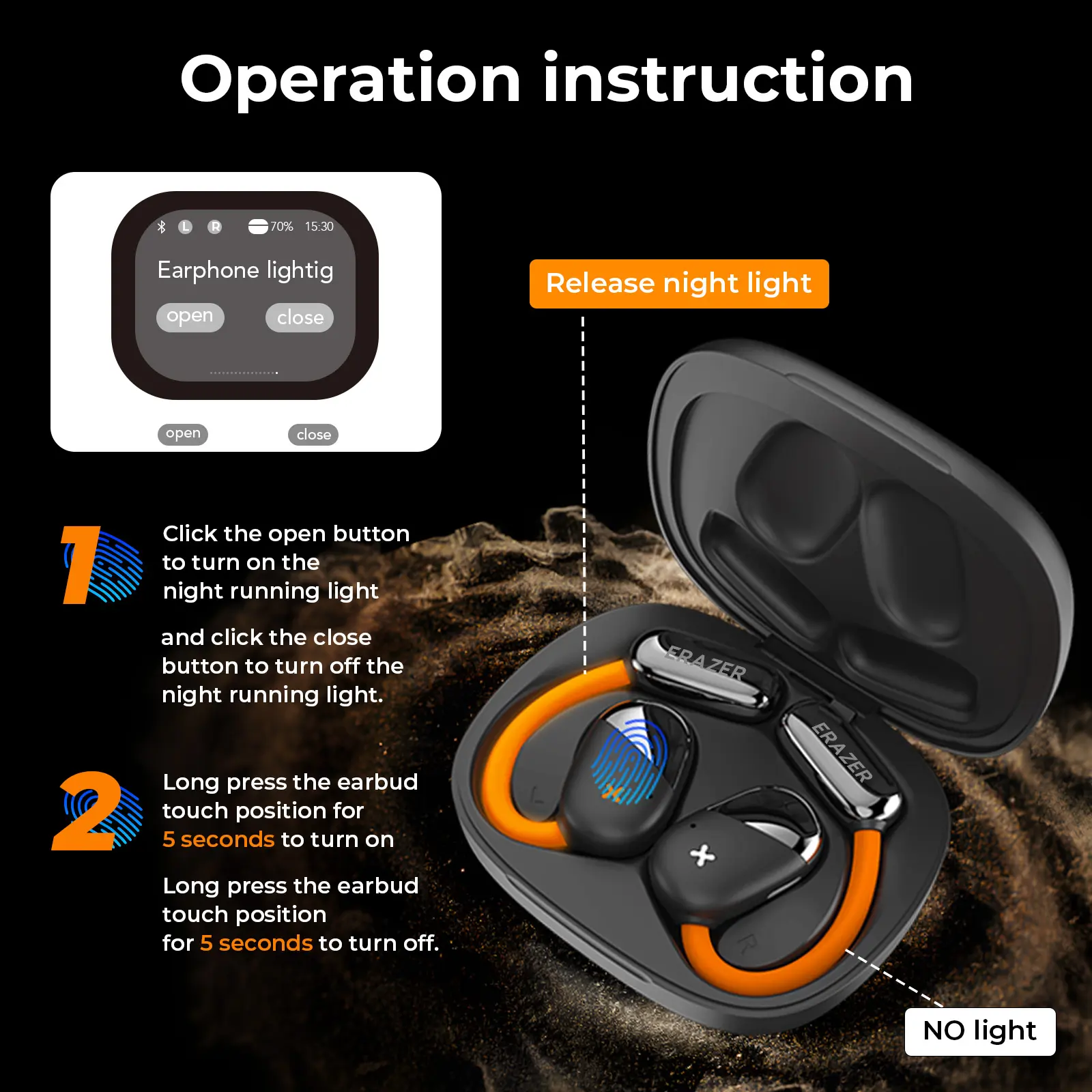 Operation instruction

L R 70% 15:30
Earphone lightig
open close

open close

Release night light

1 Click the open button to turn on the night running light

and click the close button to turn off the night running light.

2 Long press the earbud touch position for 5 seconds to turn on

Long press the earbud touch position for 5 seconds to turn off.

ERAZER
ERAZER
L
R

NO light