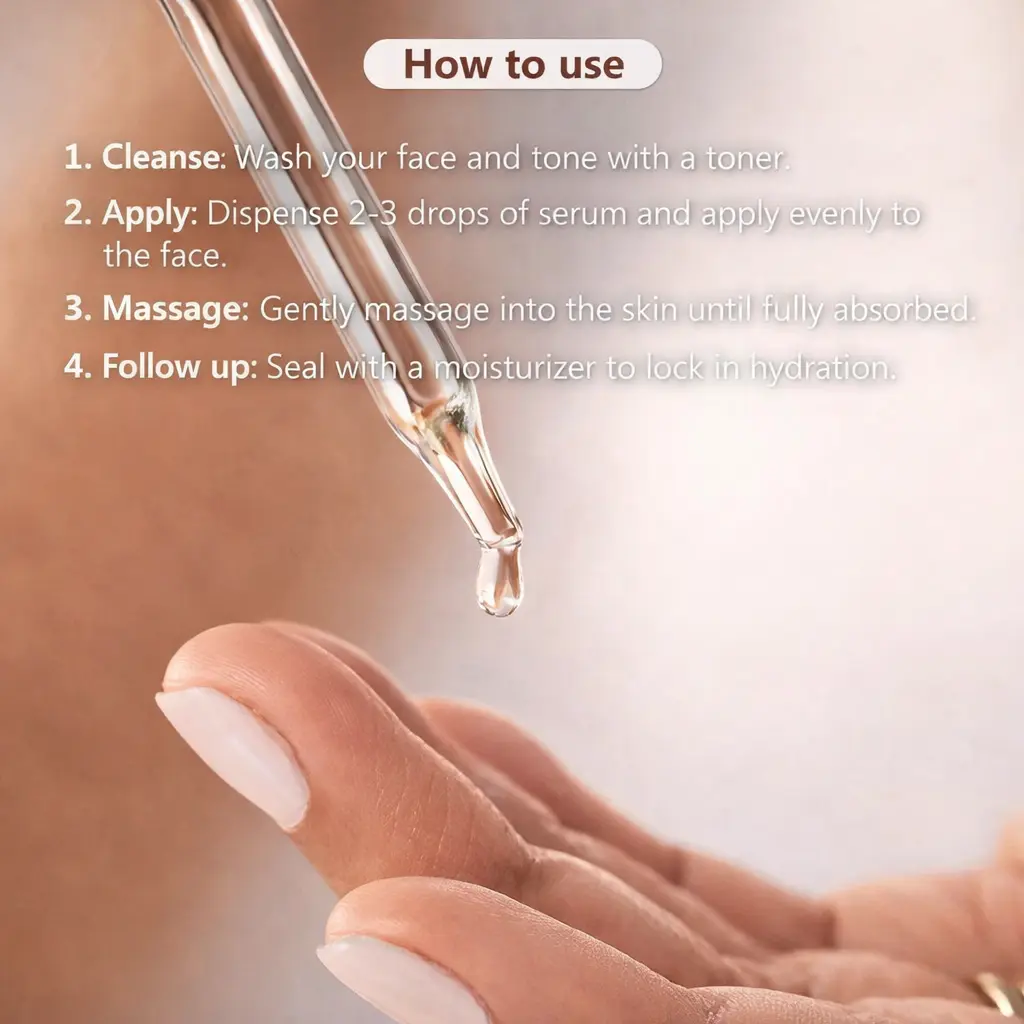 How to use

1. Cleanse: Wash your face and tone with a toner.

2. Apply: Dispense 2-3 drops of serum and apply evenly to the face.

3. Massage: Gently massage into the skin until fully absorbed.

4. Follow up: Seal with a moisturizer to lock in hydration.