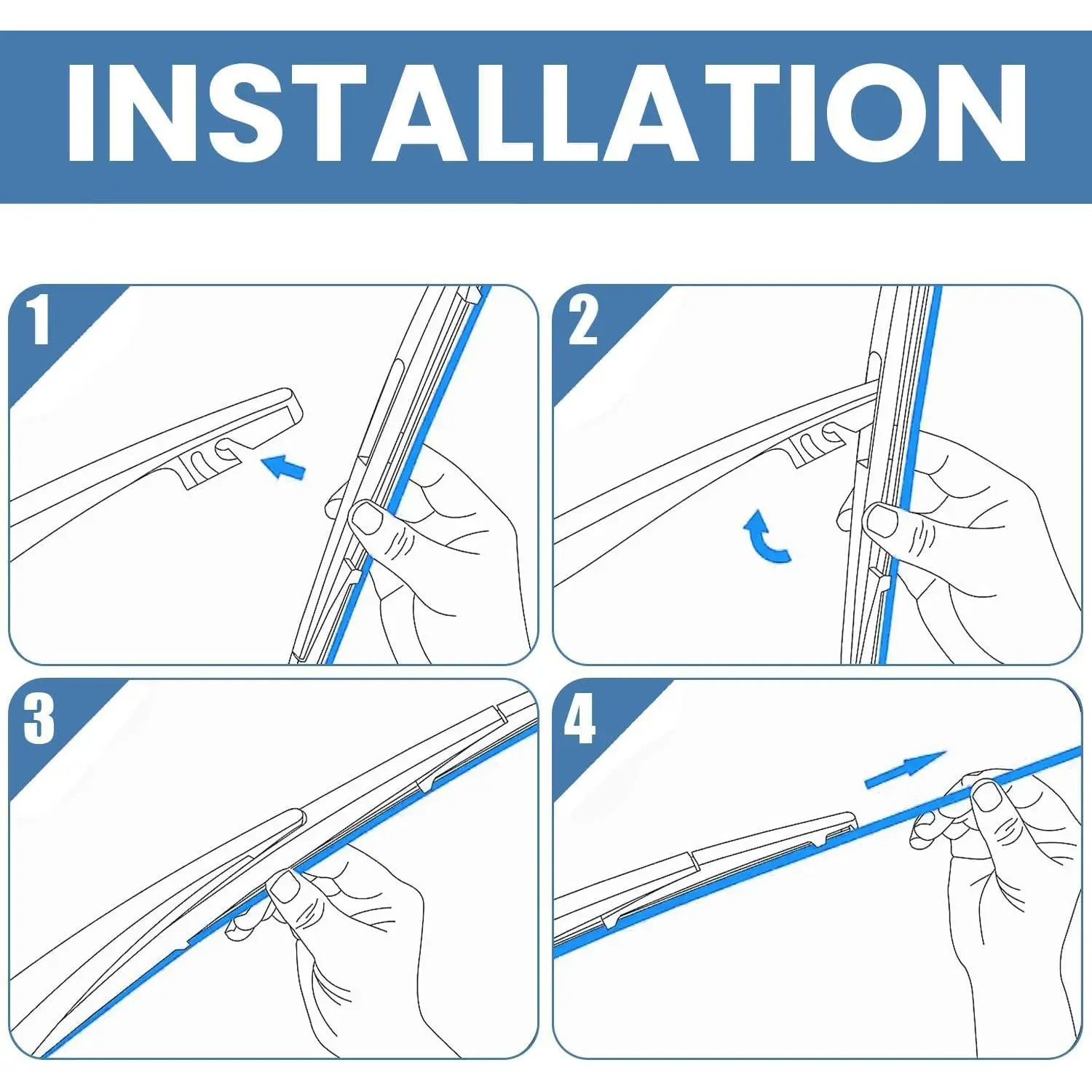 INSTALLATION

1

2

3

4