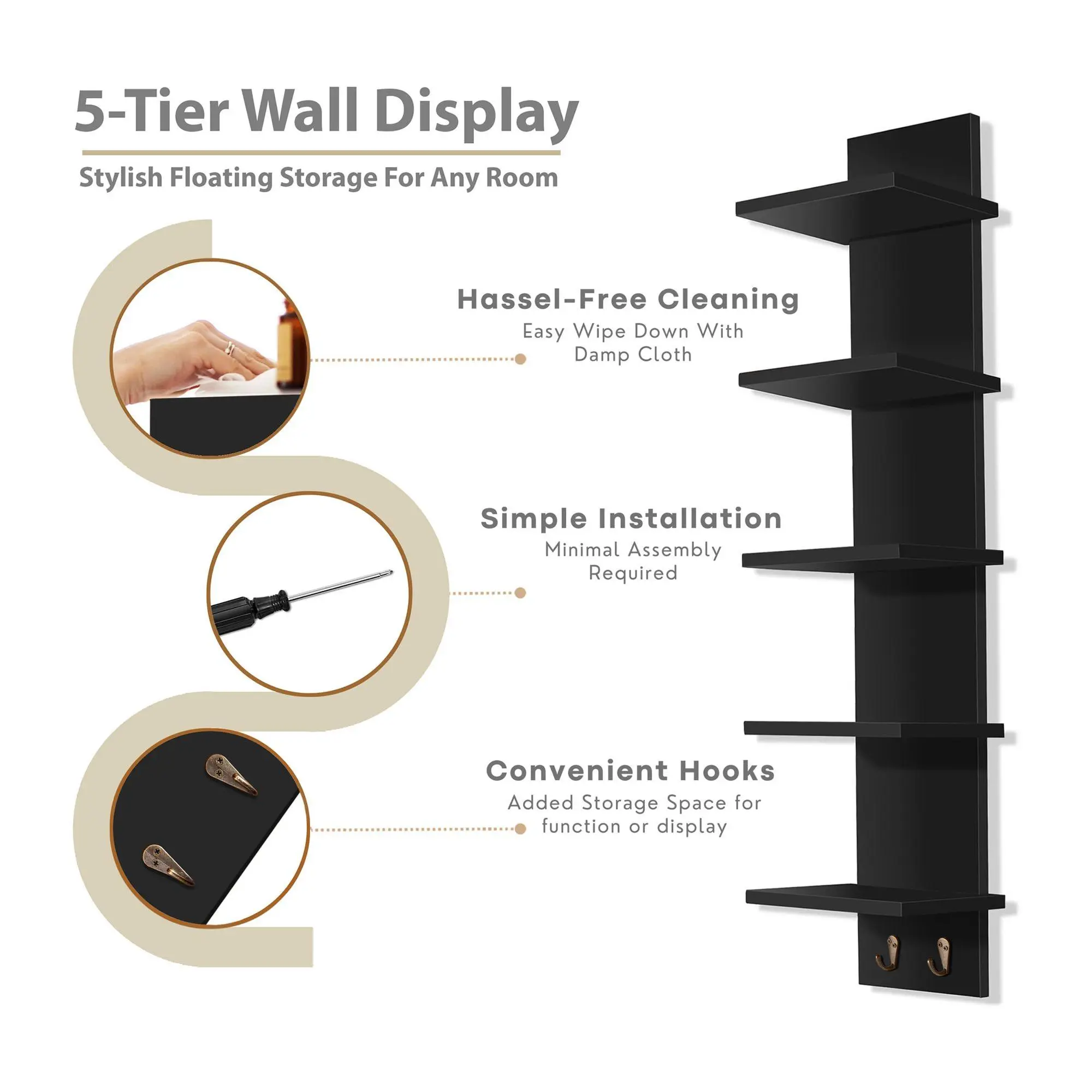 5-Tier Wall Display

Stylish Floating Storage For Any Room

Hassel-Free Cleaning
Easy Wipe Down With Damp Cloth

Simple Installation
Minimal Assembly Required

Convenient Hooks
Added Storage Space for function or display