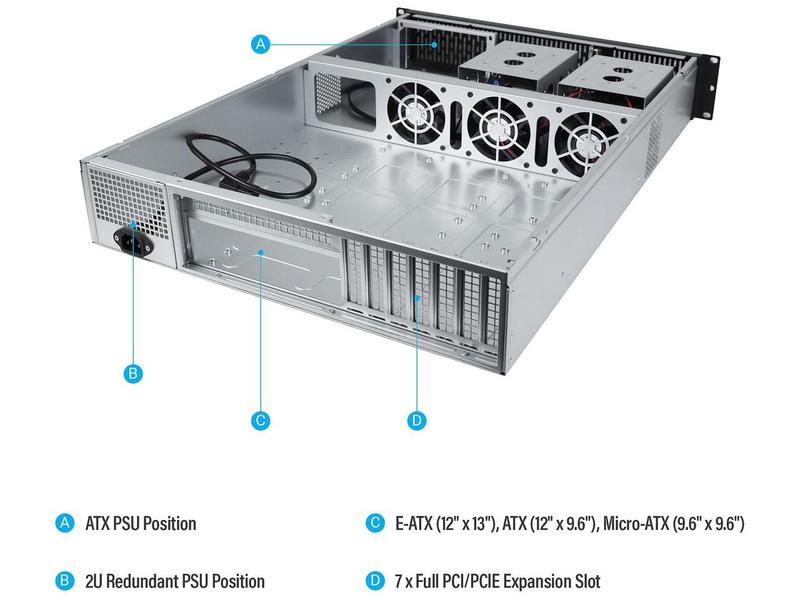 A

B

C

D

A ATX PSU Position

B 2U Redundant PSU Position

C E-ATX (12" x 13"), ATX (12" x 9.6"), Micro-ATX (9.6" x 9.6")

D 7 x Full PCI/PCIE Expansion Slot