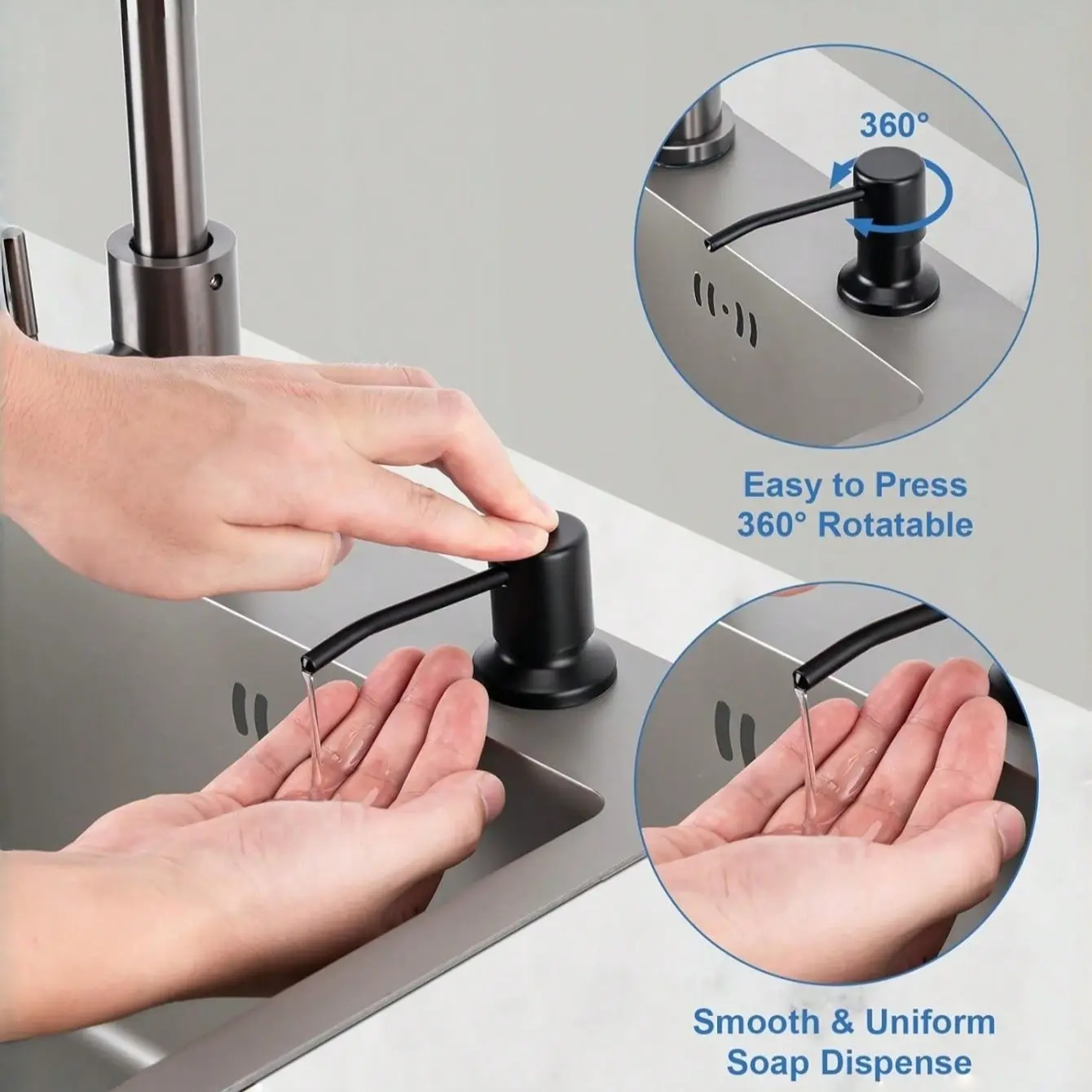 360°

Easy to Press
360° Rotatable

Smooth & Uniform
Soap Dispense