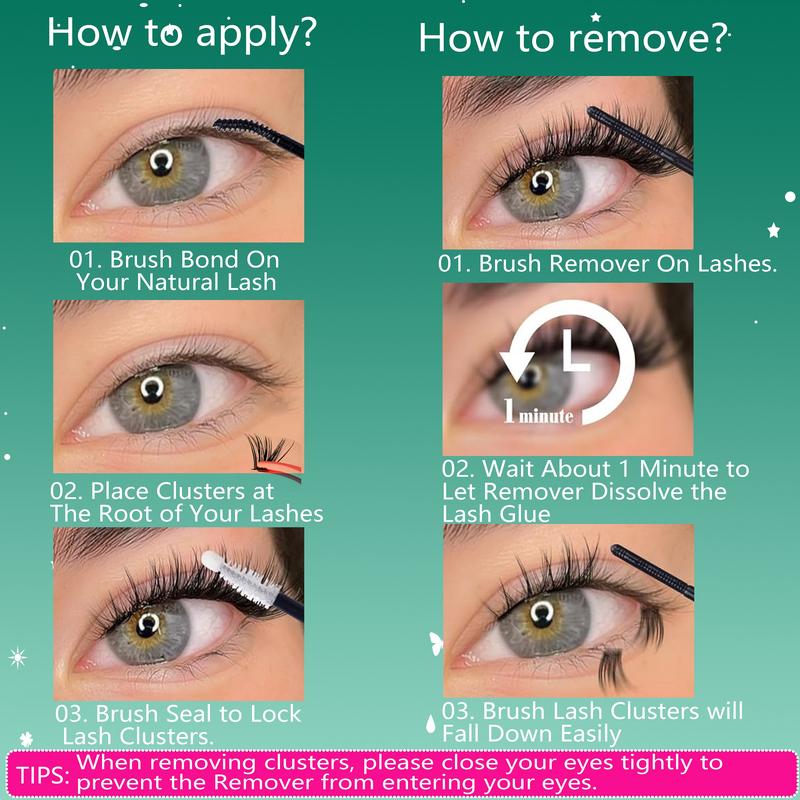 How to apply?

01. Brush Bond On Your Natural Lash

02. Place Clusters at The Root of Your Lashes

03. Brush Seal to Lock Lash Clusters.

How to remove?

01. Brush Remover On Lashes.

1 minute

02. Wait About 1 Minute to Let Remover Dissolve the Lash Glue

03. Brush Lash Clusters will Fall Down Easily

TIPS: When removing clusters, please close your eyes tightly to prevent the Remover from entering your eyes.