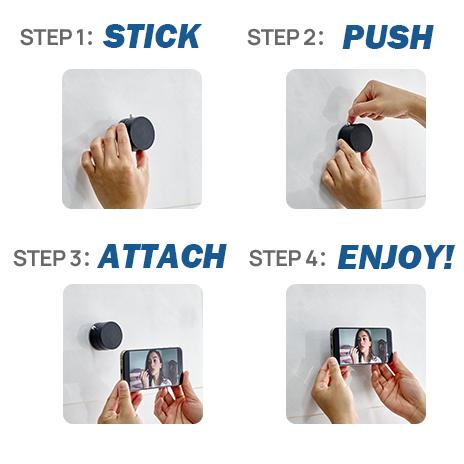 STEP 1: STICK

STEP 2: PUSH

STEP 3: ATTACH

STEP 4: ENJOY!