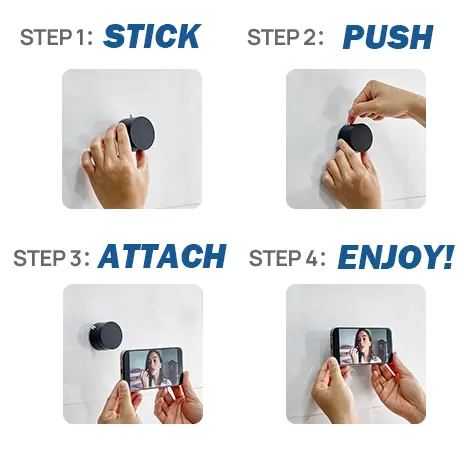 STEP 1: STICK

STEP 2: PUSH

STEP 3: ATTACH

STEP 4: ENJOY!