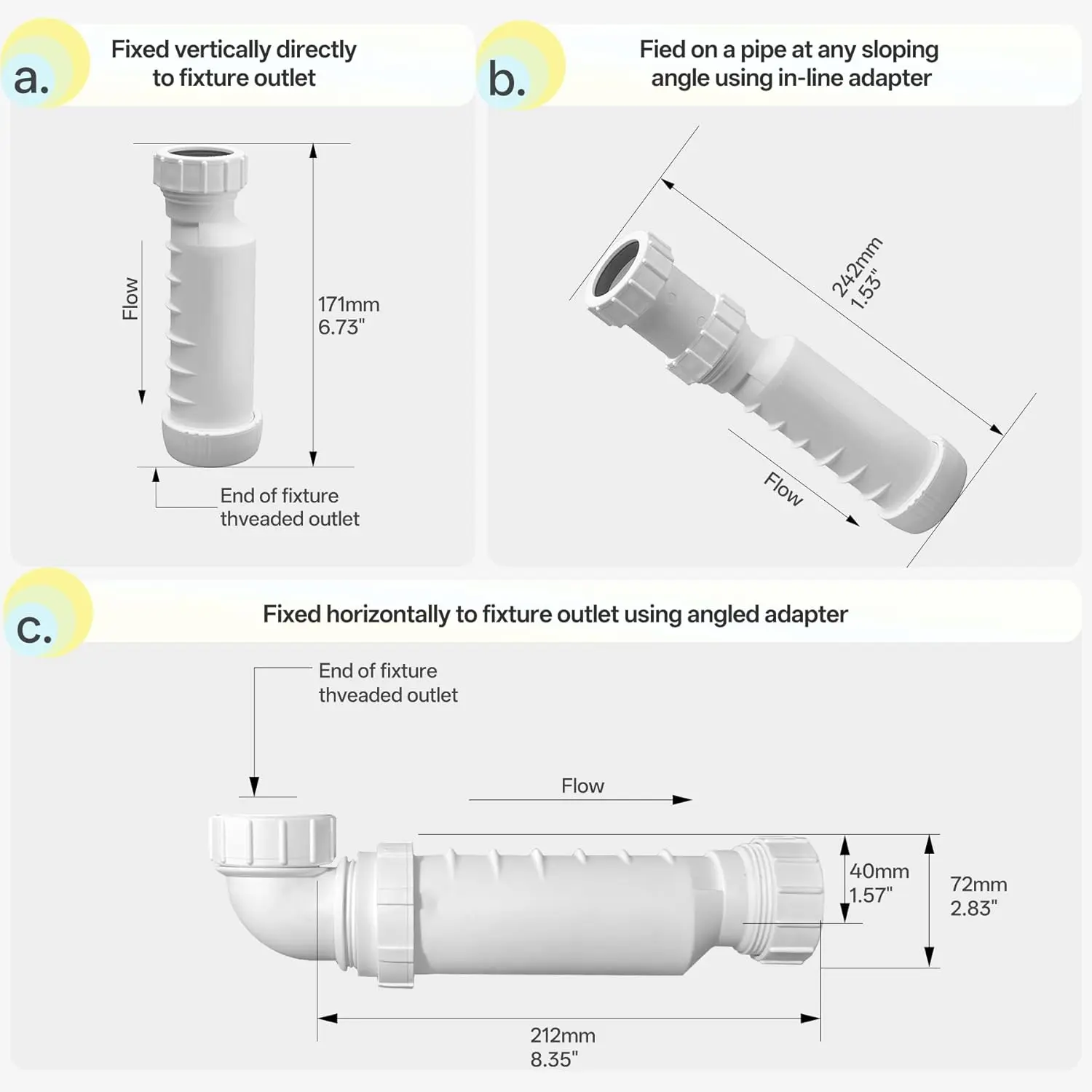 a.

Fixed vertically directly to fixture outlet

Flow

171mm
6.73"

End of fixture
thveaded outlet

b.

Fied on a pipe at any sloping angle using in-line adapter

242mm
1.53"

Flow

c.

Fixed horizontally to fixture outlet using angled adapter

End of fixture
thveaded outlet

Flow

40mm
1.57"

72mm
2.83"

212mm
8.35"