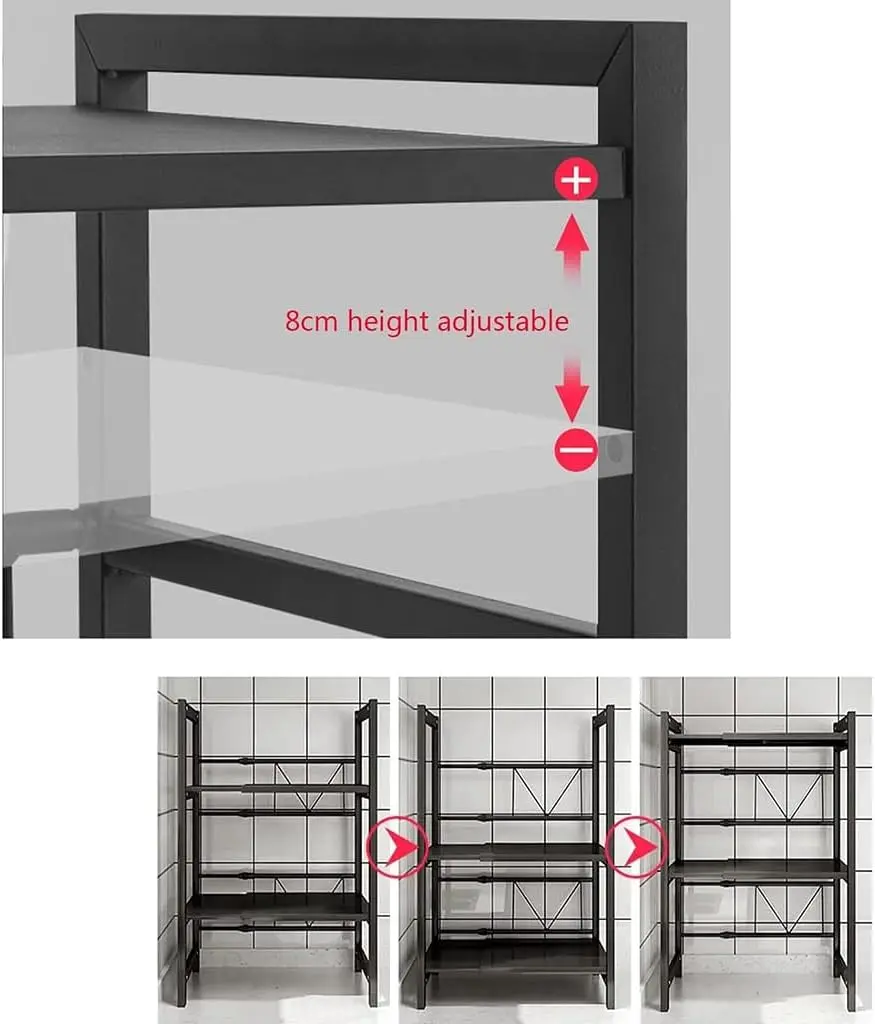 8cm height adjustable