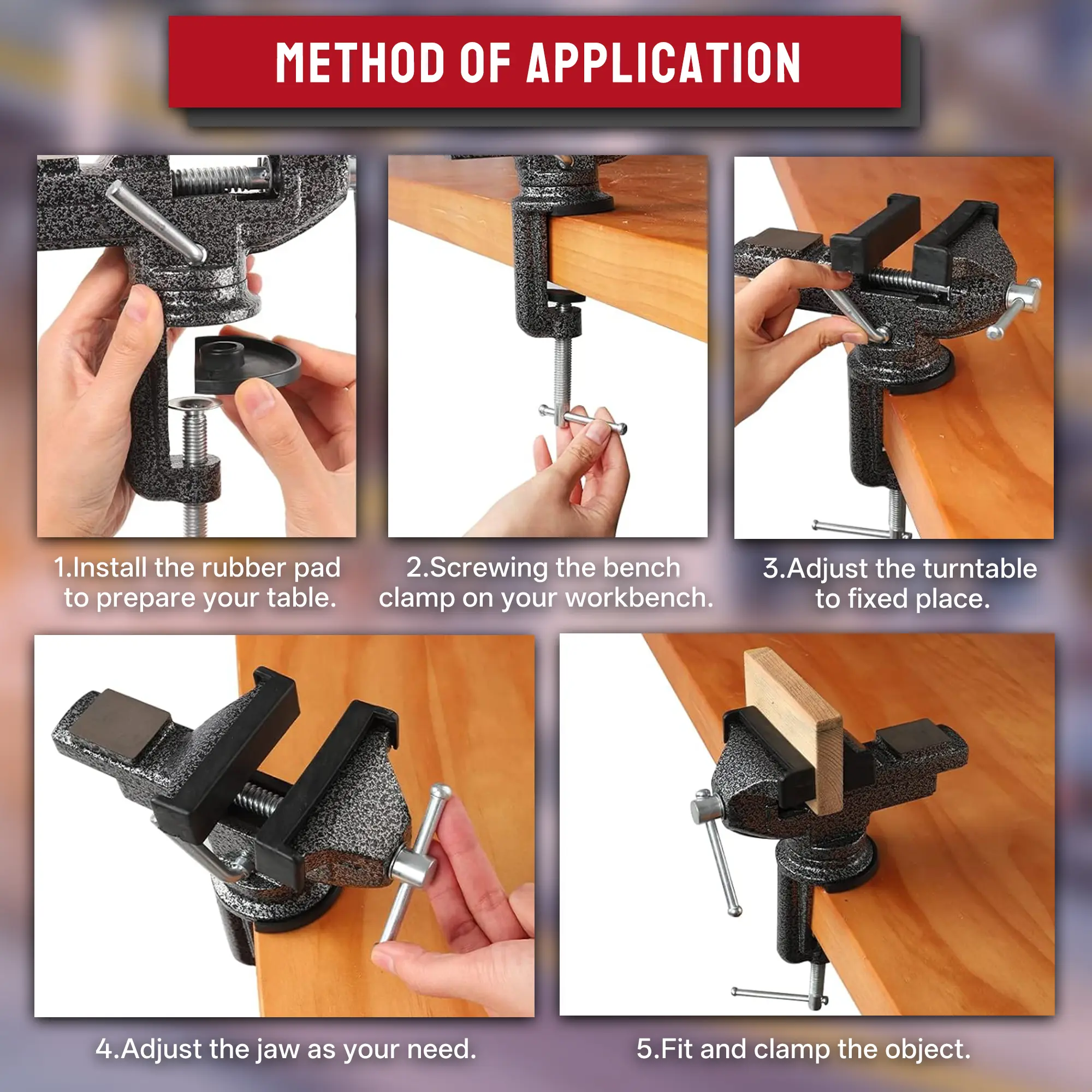 METHOD OF APPLICATION

1.Install the rubber pad to prepare your table.

2.Screwing the bench clamp on your workbench.

3.Adjust the turntable to fixed place.

4.Adjust the jaw as your need.

5.Fit and clamp the object.