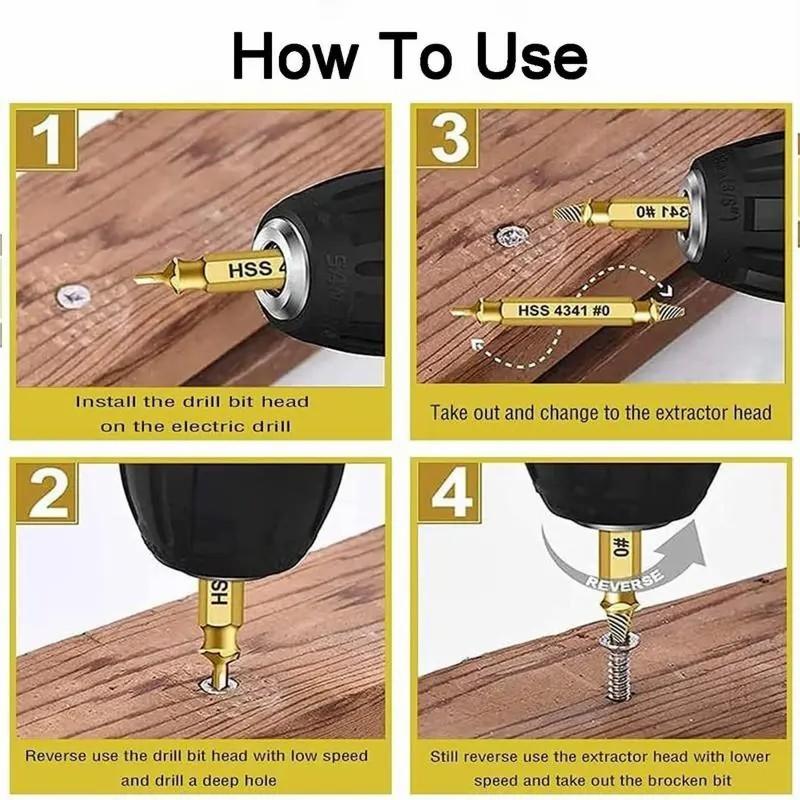 How To Use

1

HSS 4

Install the drill bit head on the electric drill

3

341 #0

HSS 4341 #0

Take out and change to the extractor head

2

HS

Reverse use the drill bit head with low speed and drill a deep hole

4

#0

REVERSE

Still reverse use the extractor head with lower speed and take out the brocken bit