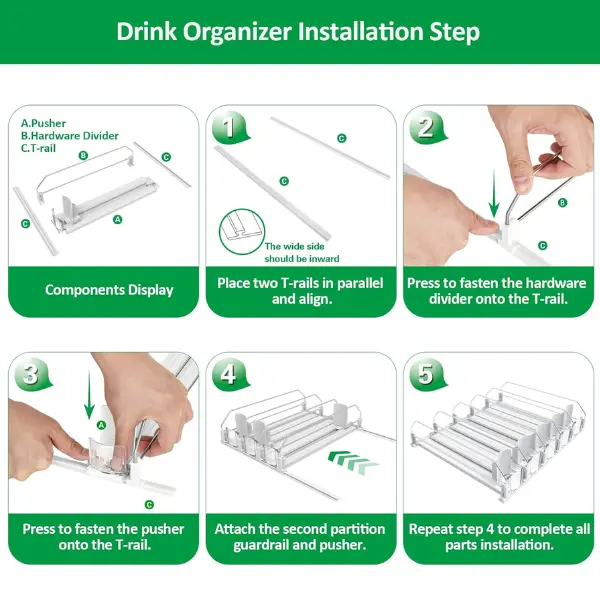 Drink Organizer Installation Step

A.Pusher
B.Hardware Divider
C.T-rail

B
C
C
A

Components Display

1
C
C
The wide side should be inward

Place two T-rails in parallel and align.

2
B
C

Press to fasten the hardware divider onto the T-rail.

3
A
C

Press to fasten the pusher onto the T-rail.

4

Attach the second partition guardrail and pusher.

5

Repeat step 4 to complete all parts installation.