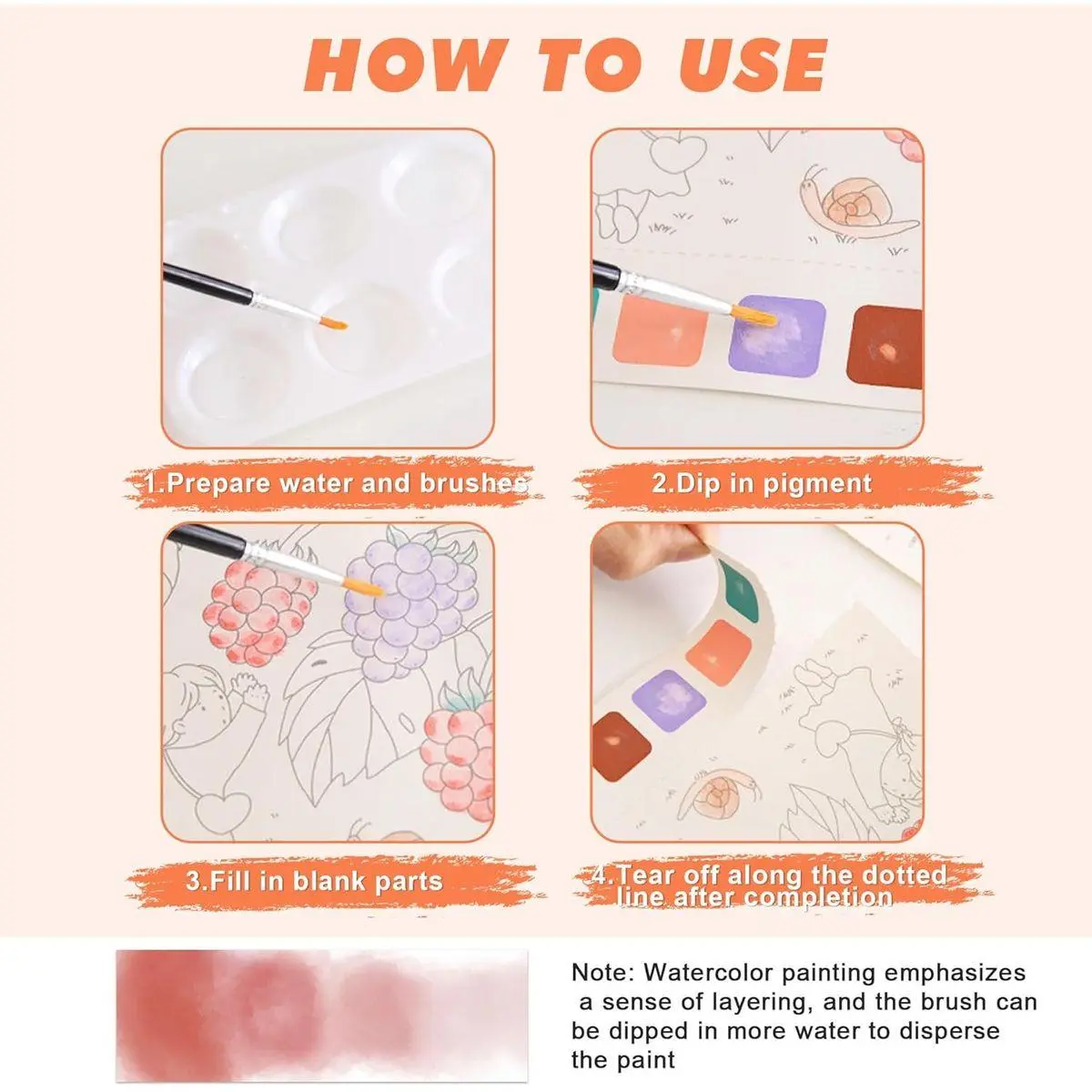 HOW TO USE

1.Prepare water and brushes

2.Dip in pigment

3.Fill in blank parts

4.Tear off along the dotted line after completion

Note: Watercolor painting emphasizes a sense of layering, and the brush can be dipped in more water to disperse the paint